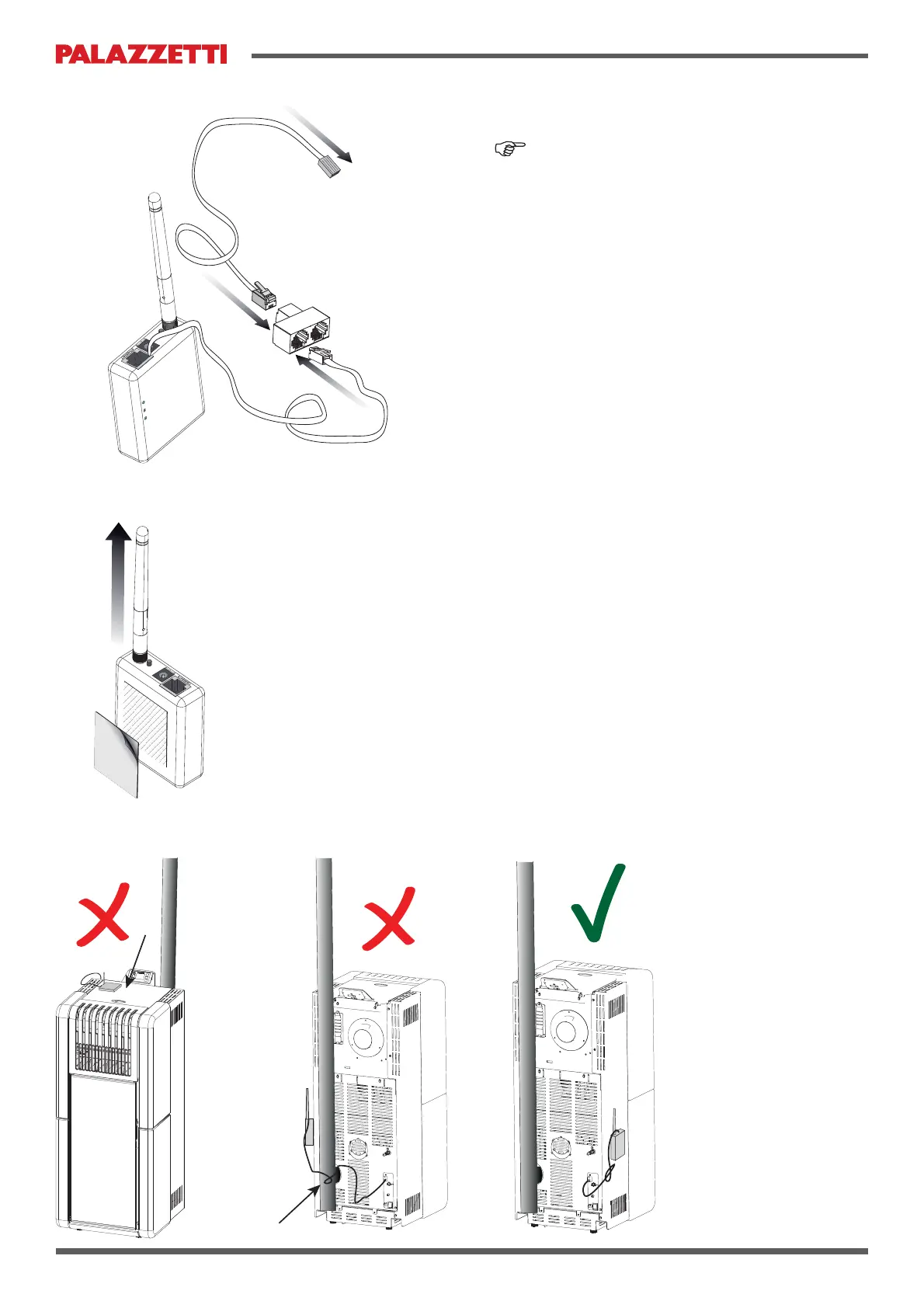 PALAZZETTI