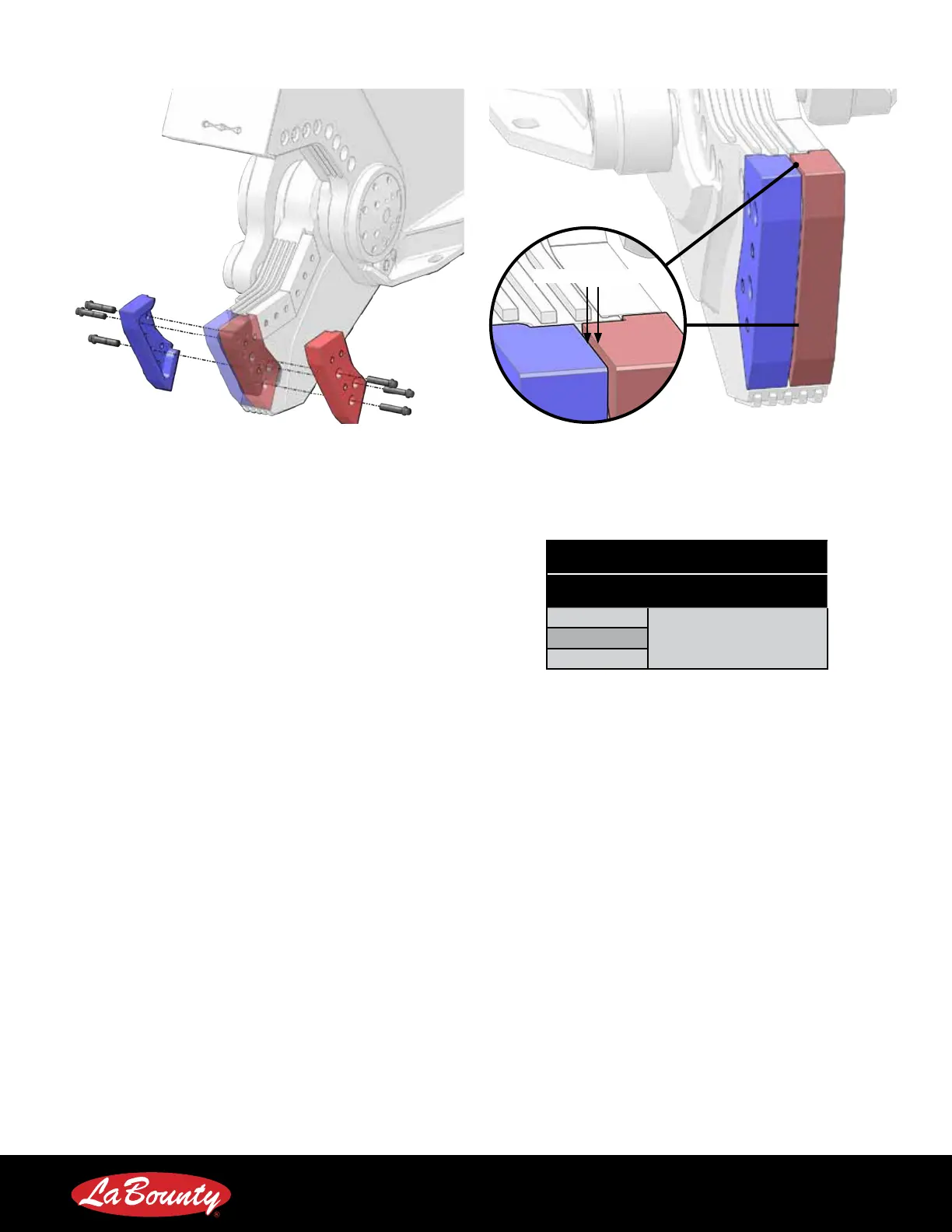 LaBounty®