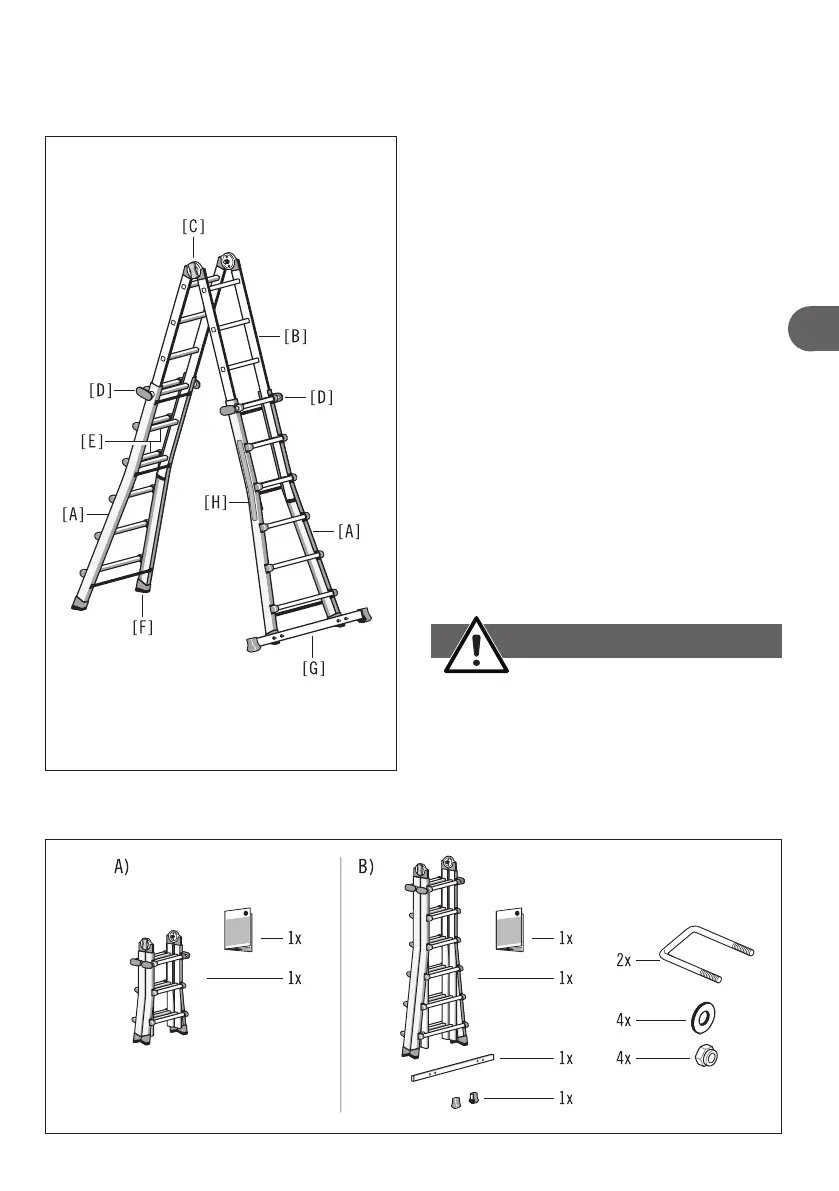 [C]

[B]

[D]

[D]

[E]

[H]

[A]

[A]

[F]

[G]

A)

1x

1x

B)

1x

1x

1x

1x

2x

4x

4x