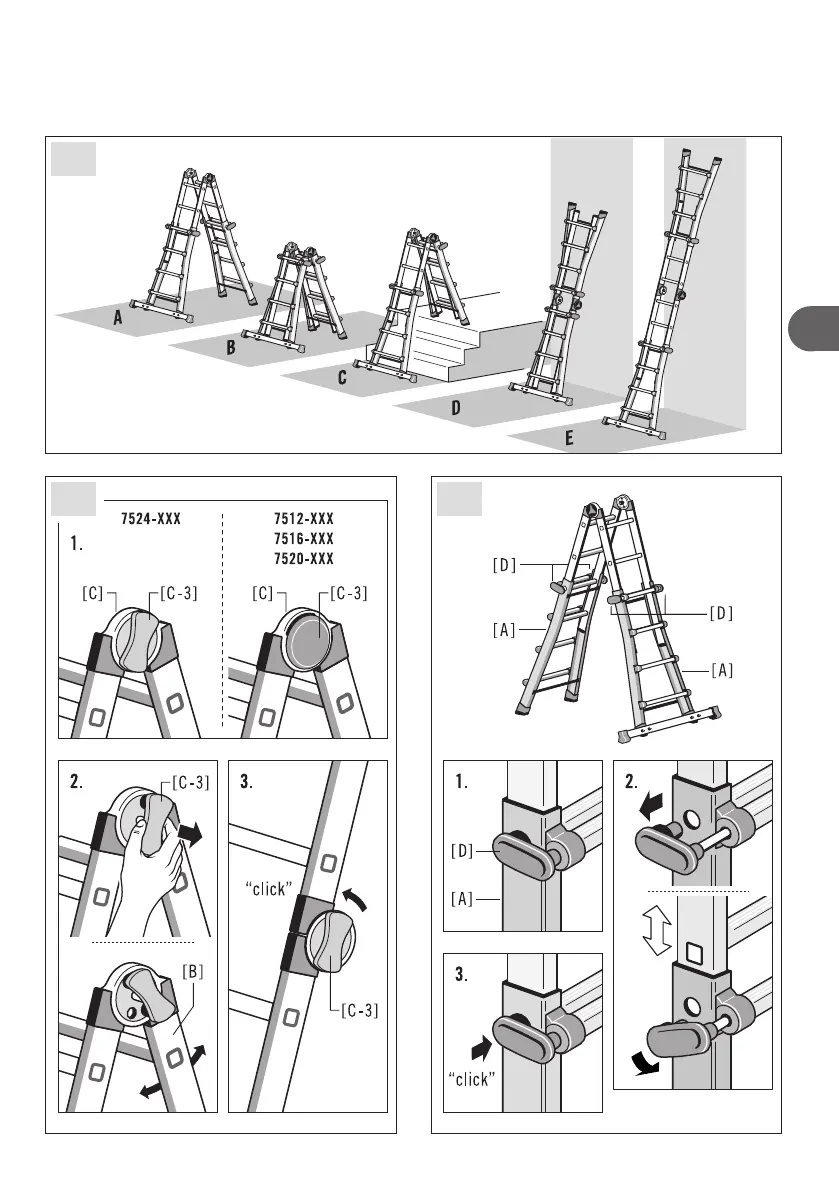 A
B
C
D
E

7524-XXX
1.
[C]
[C-3]

7512-XXX
7516-XXX
7520-XXX
[C]
[C-3]

2.
[C-3]
[B]

3.
"click"
[C-3]

[D]
[A]
[D]
[A]

1.
[D]
[A]

2.

3.
"click"