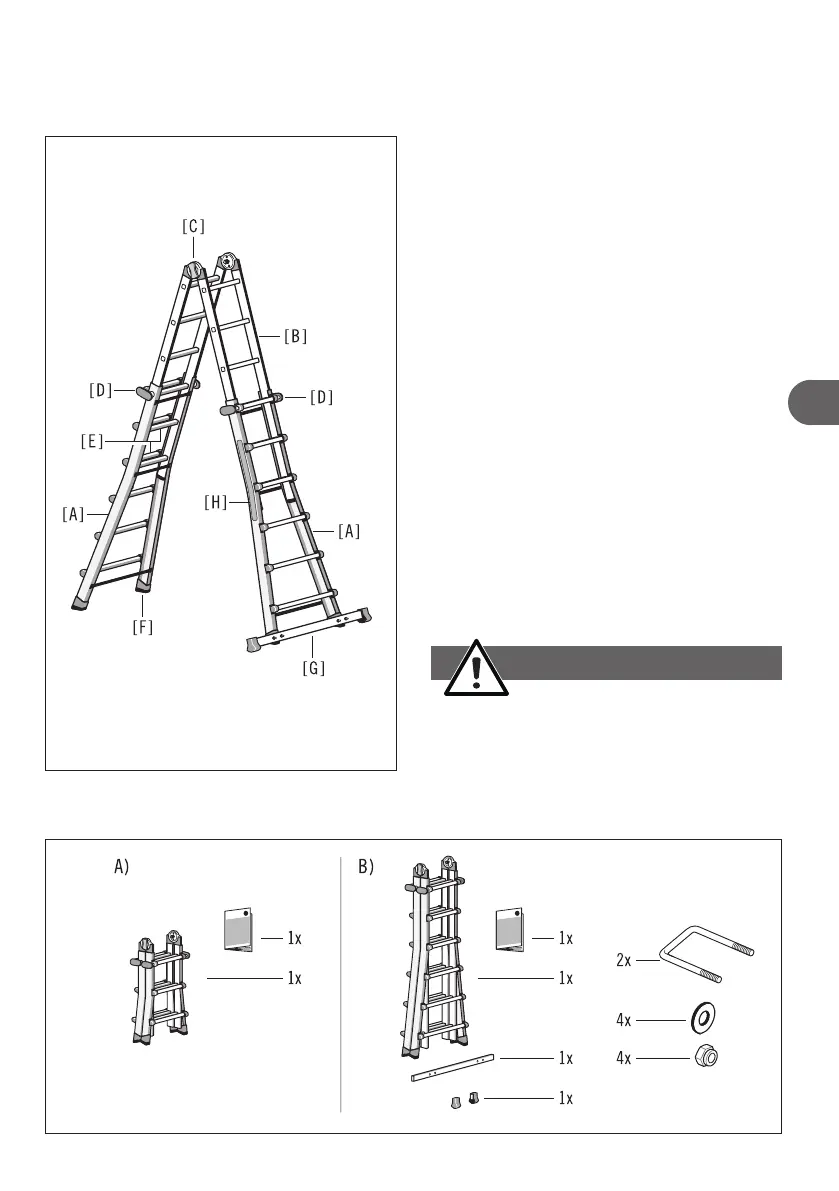 [C]

[B]

[D]

[D]

[E]

[H]

[A]

[A]

[F]

[G]

A)

1x

1x

B)

1x

1x

1x

1x

2x

4x

4x