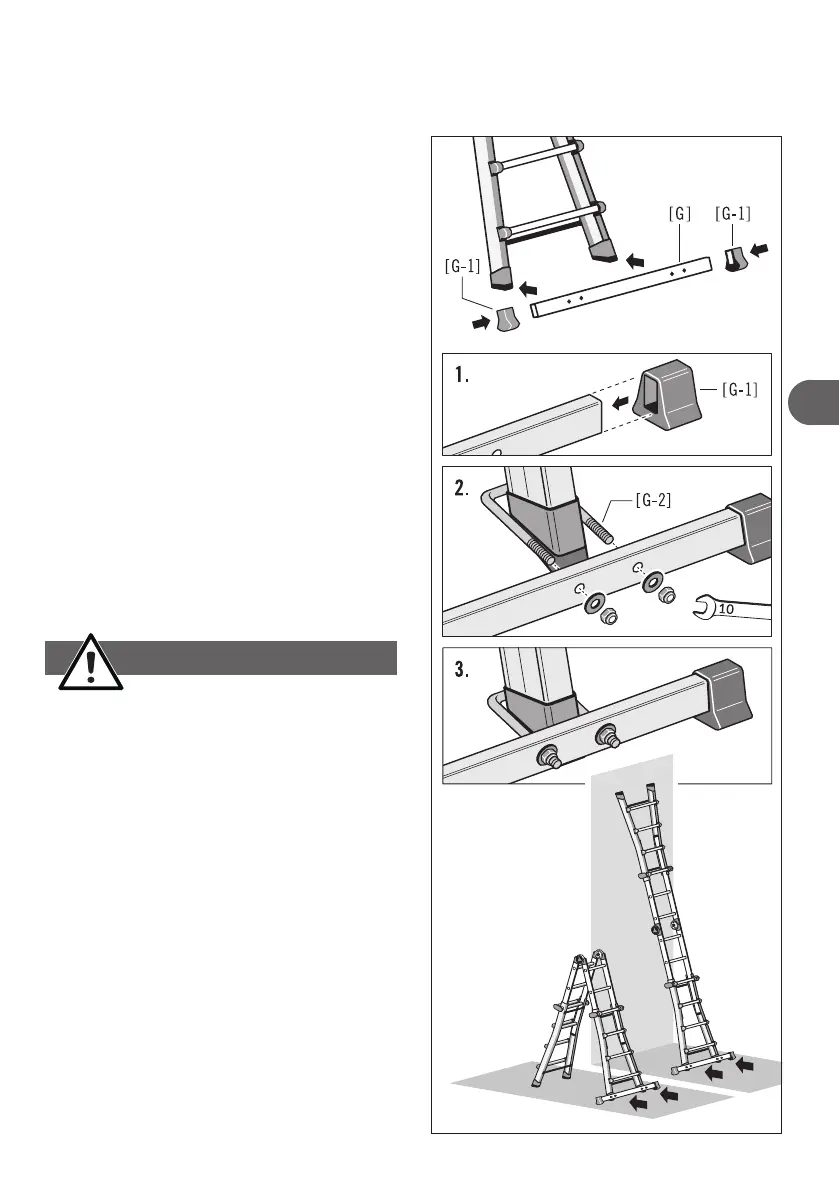 [G] [G-1]

[G-1]

1.

[G-1]

2.

[G-2]

10

3.