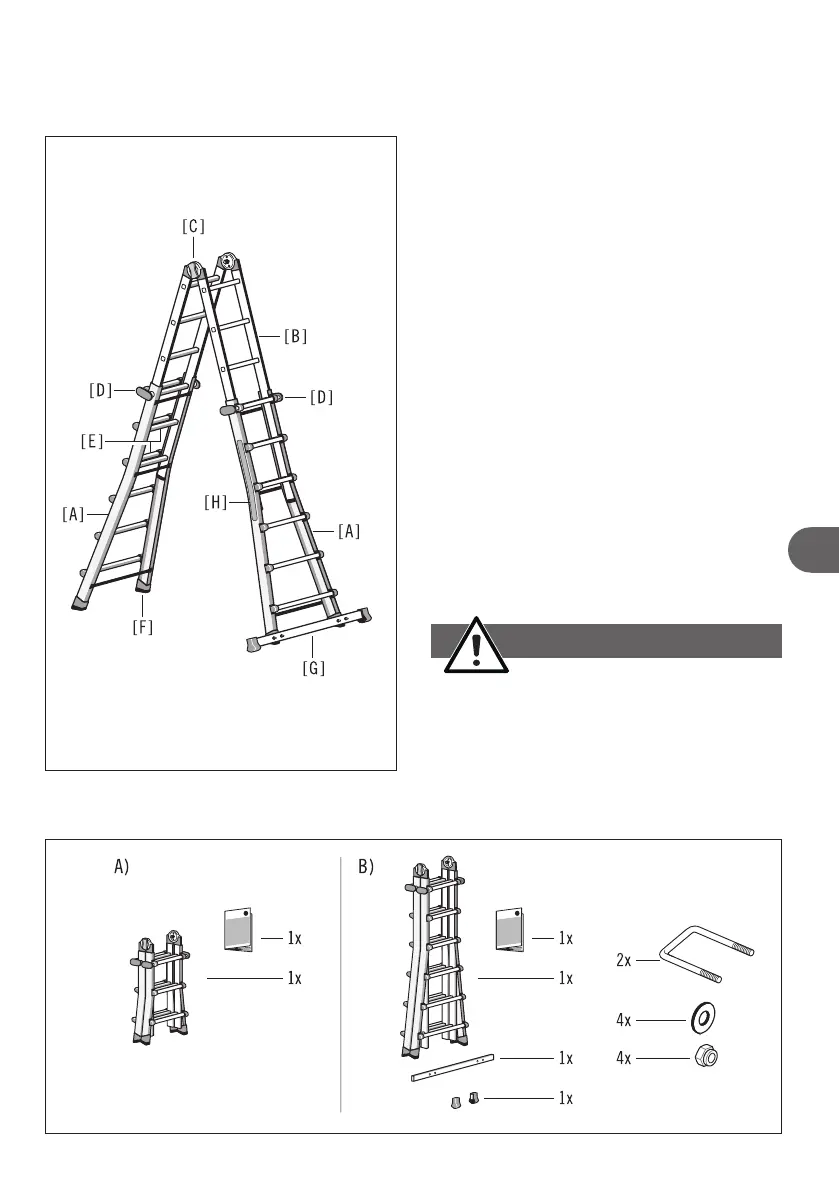 [C]

[B]

[D]

[D]

[E]

[H]

[A]

[A]

[F]

[G]

A)

1x

1x

B)

1x

1x

1x

1x

2x

4x

4x