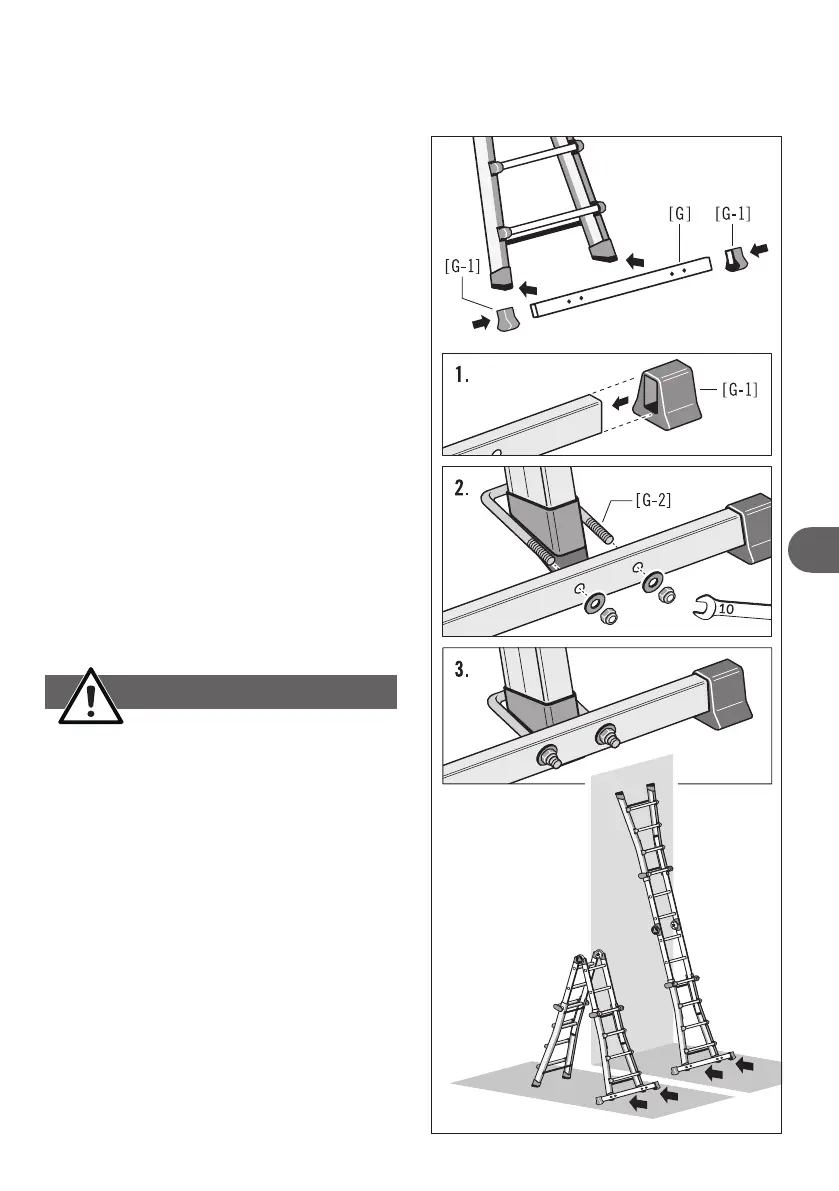 [G] [G-1]

[G-1]

1.

[G-1]

2.

[G-2]

10

3.