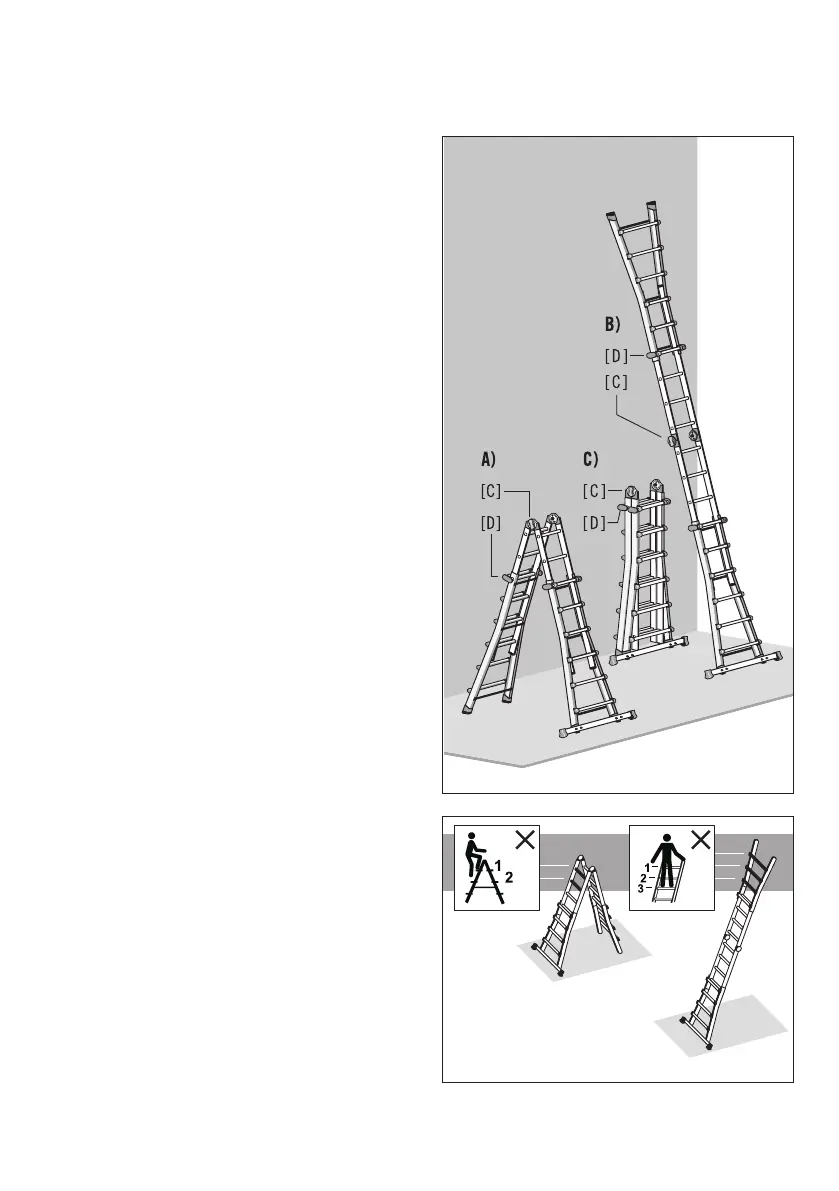 B)
[D]
[C]
A)
[C]
[D]
C)
[C]
[D]

1
2

1
2
3