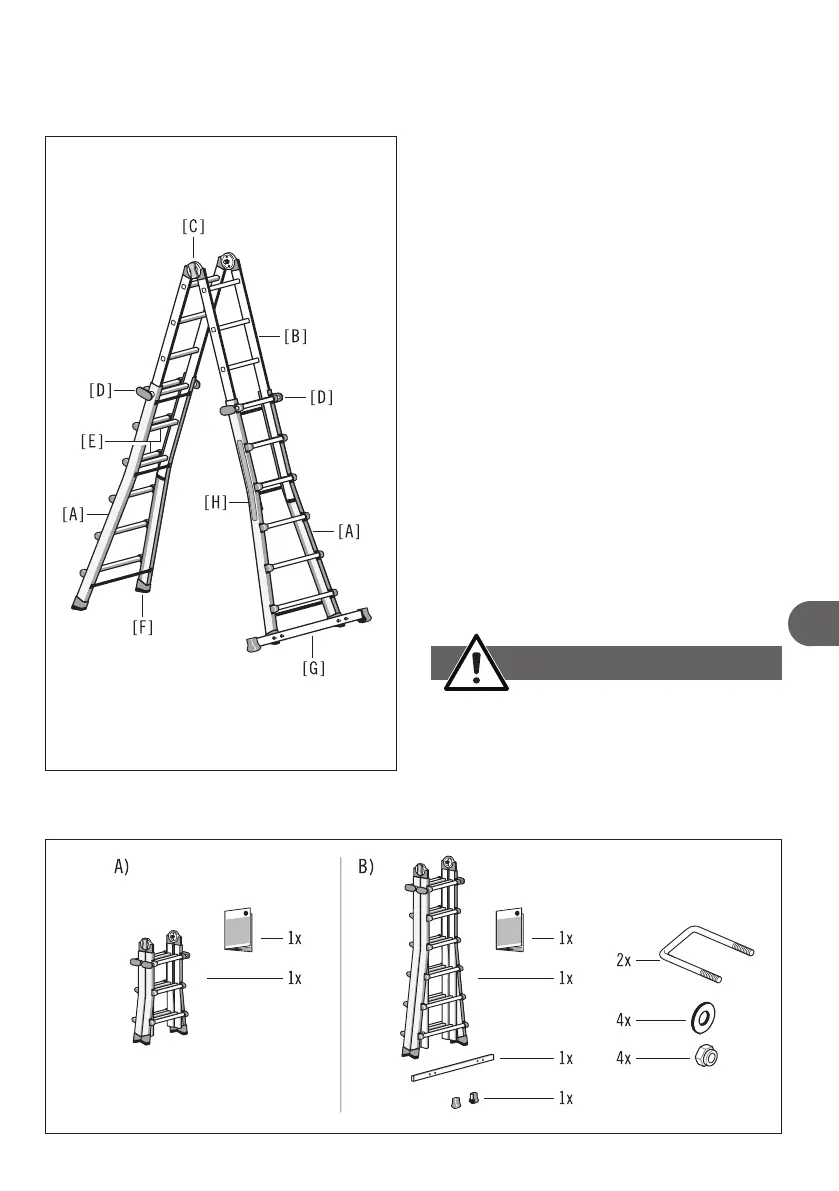 [C]

[B]

[D]

[D]

[E]

[H]

[A]

[A]

[F]

[G]

A)

1x

1x

B)

1x

1x

1x

1x

2x

4x

4x