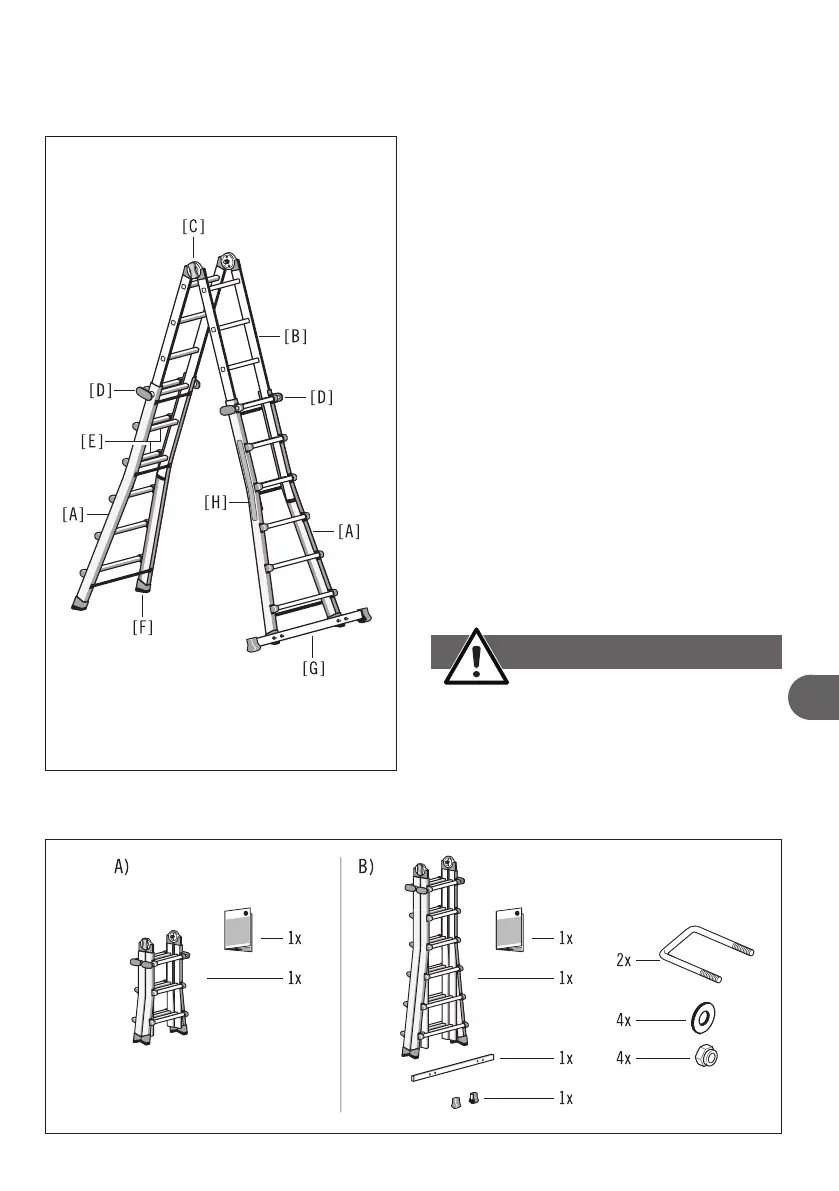 [C]

[B]

[D]

[D]

[E]

[H]

[A]

[A]

[F]

[G]

A)

1x

1x

B)

1x

1x

1x

1x

2x

4x

4x