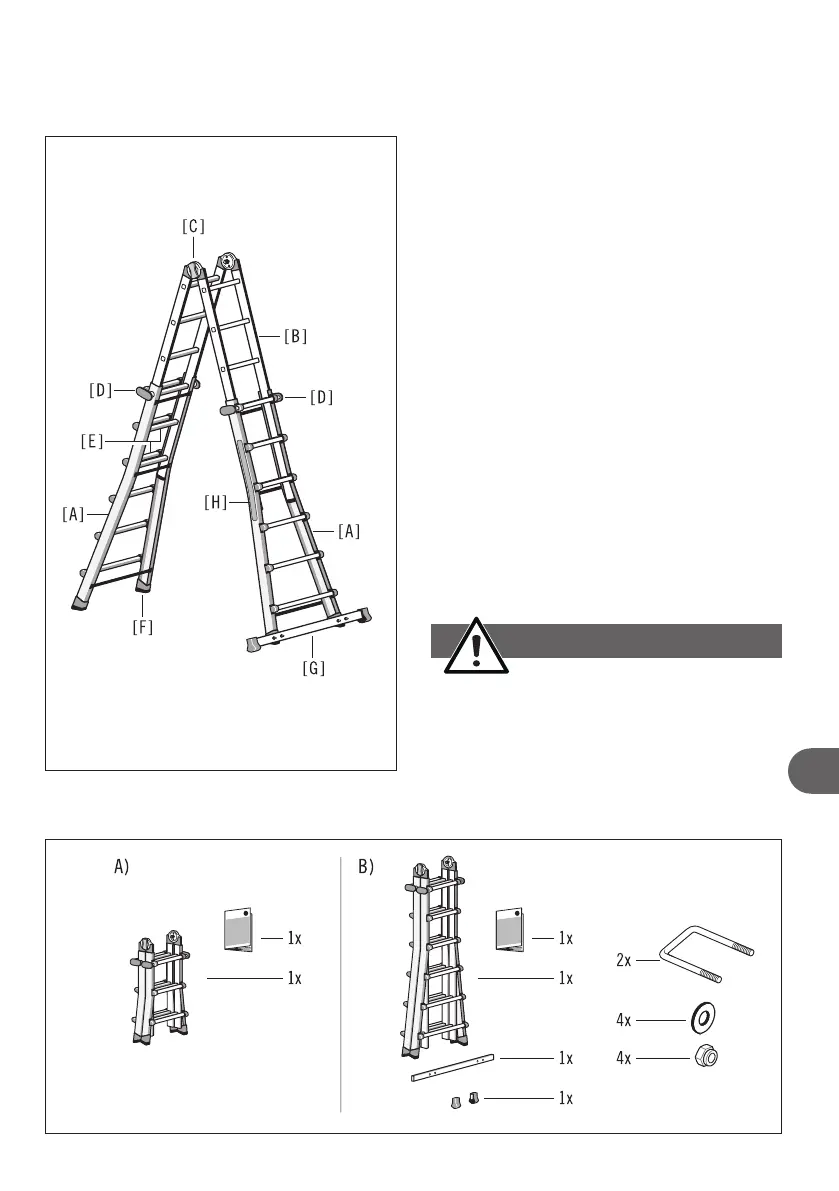 [C]

[B]

[D]

[D]

[E]

[H]

[A]

[A]

[F]

[G]

A)

1x

1x

B)

1x

1x

1x

1x

2x

4x

4x