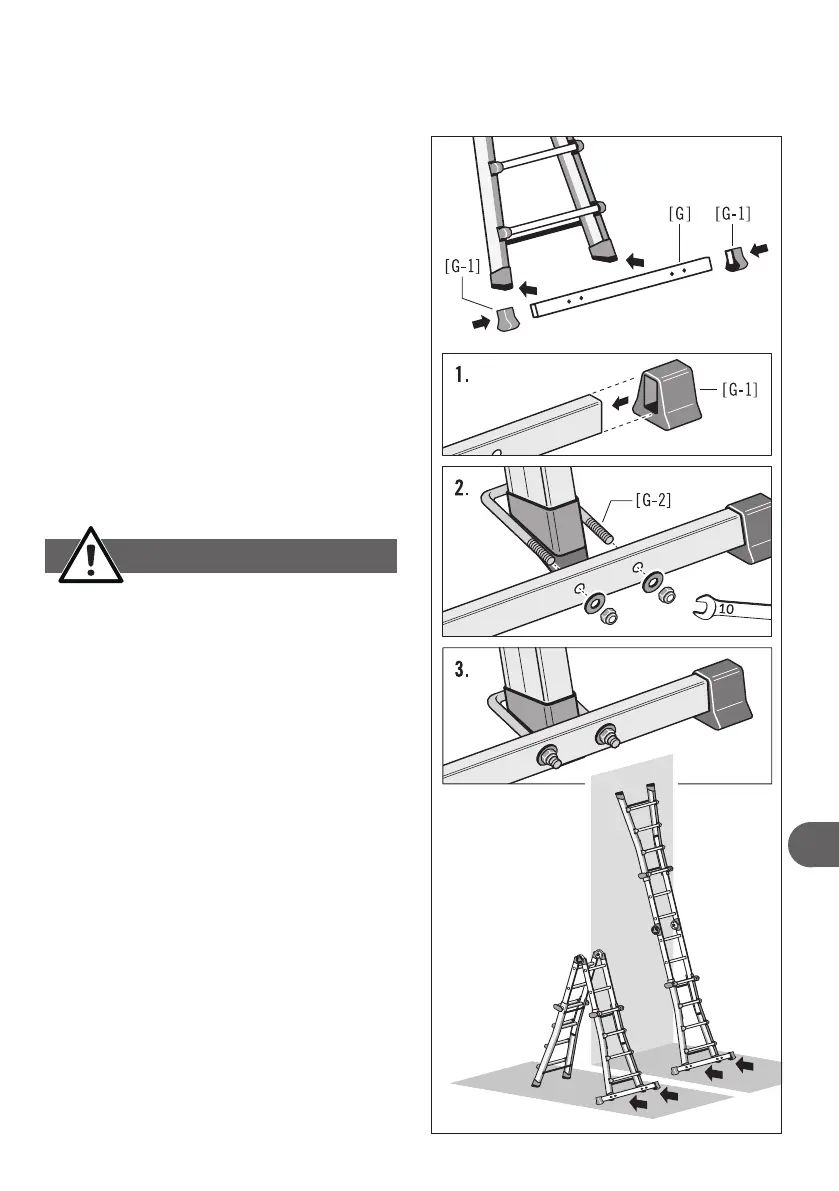 [G] [G-1]

[G-1]

1.

[G-1]

2.

[G-2]

10

3.