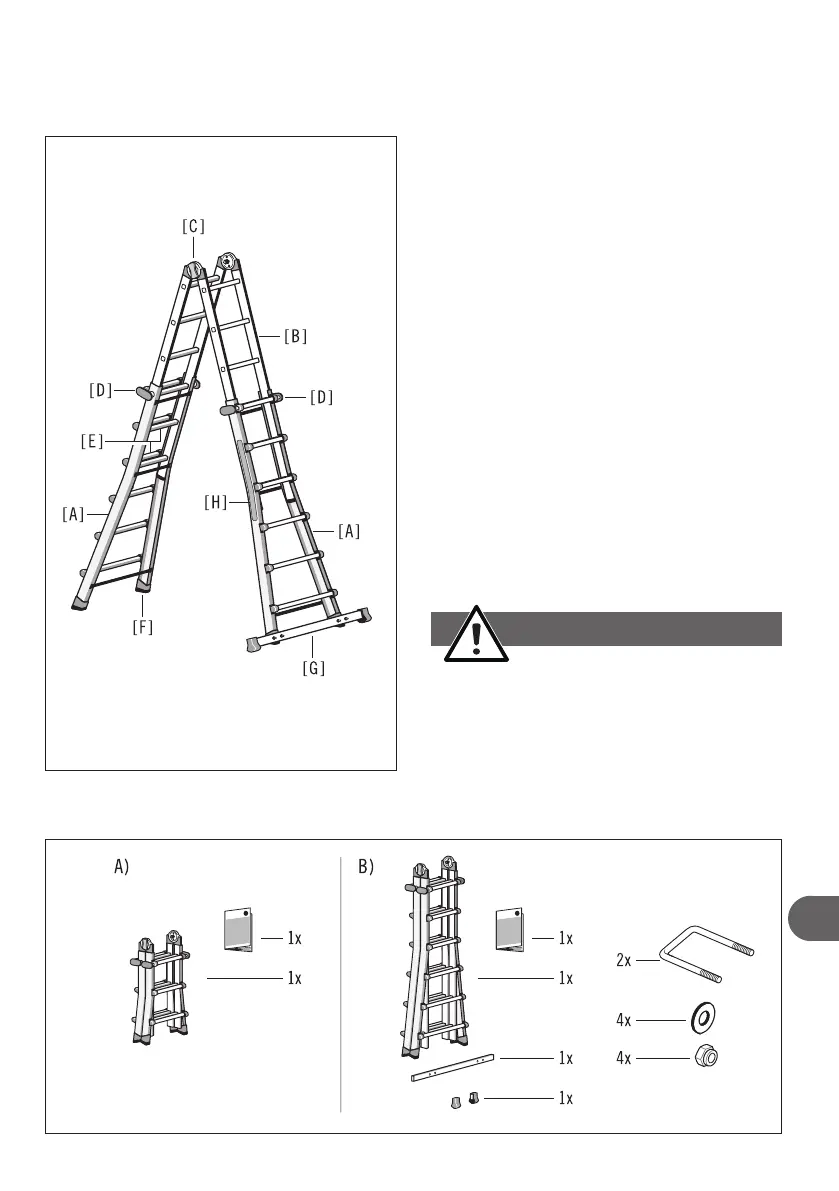 [C]
[B]
[D]
[D]
[E]
[H]
[A]
[A]
[F]
[G]

A)
1x
1x

B)
1x
1x
1x
1x
2x
4x
4x