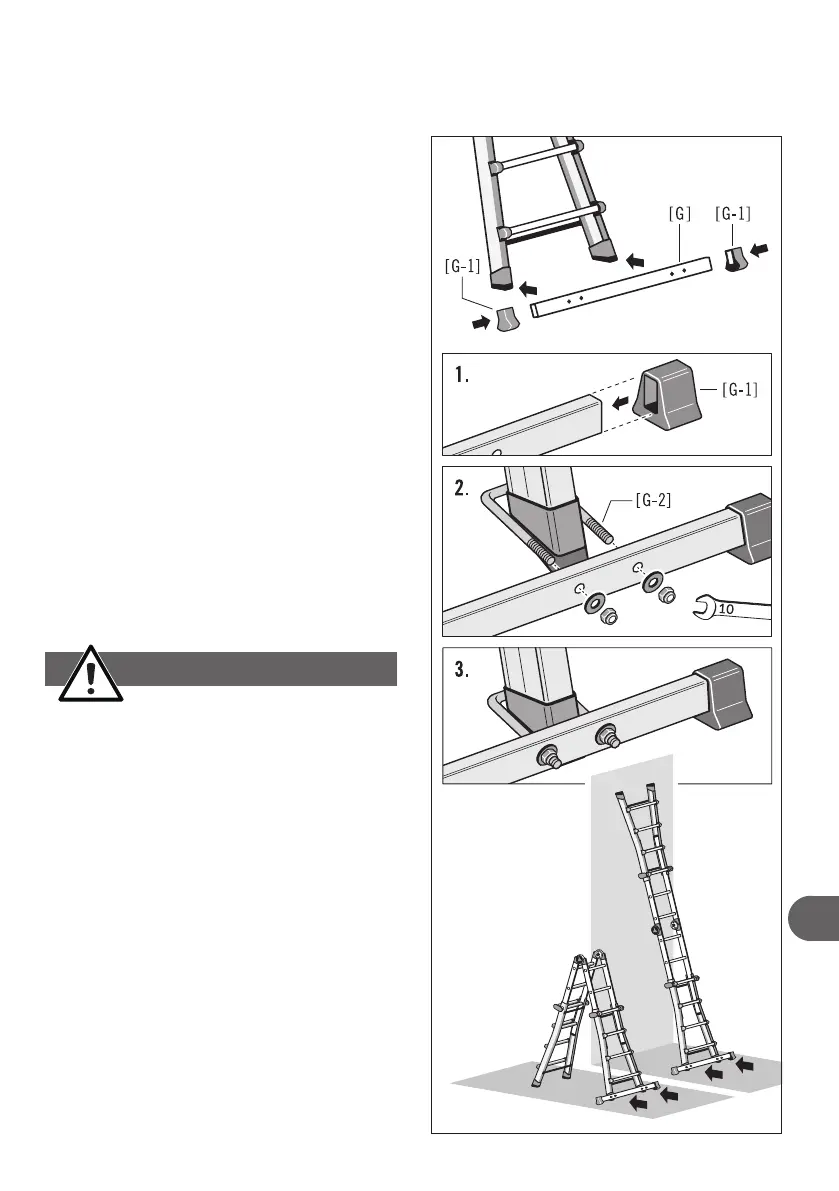 [G] [G-1]

[G-1]

1.

[G-1]

2.

[G-2]

10

3.