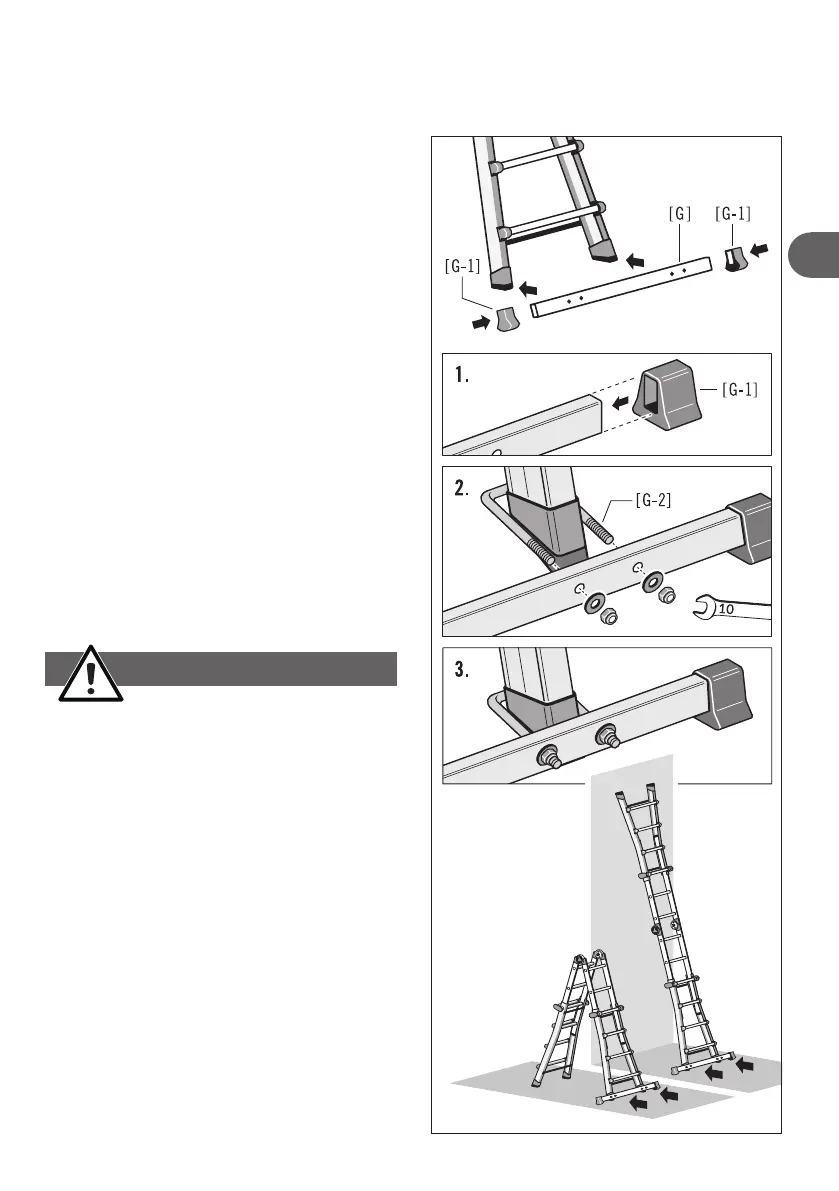 [G] [G-1]

[G-1]

1.

[G-1]

2.

[G-2]

10

3.