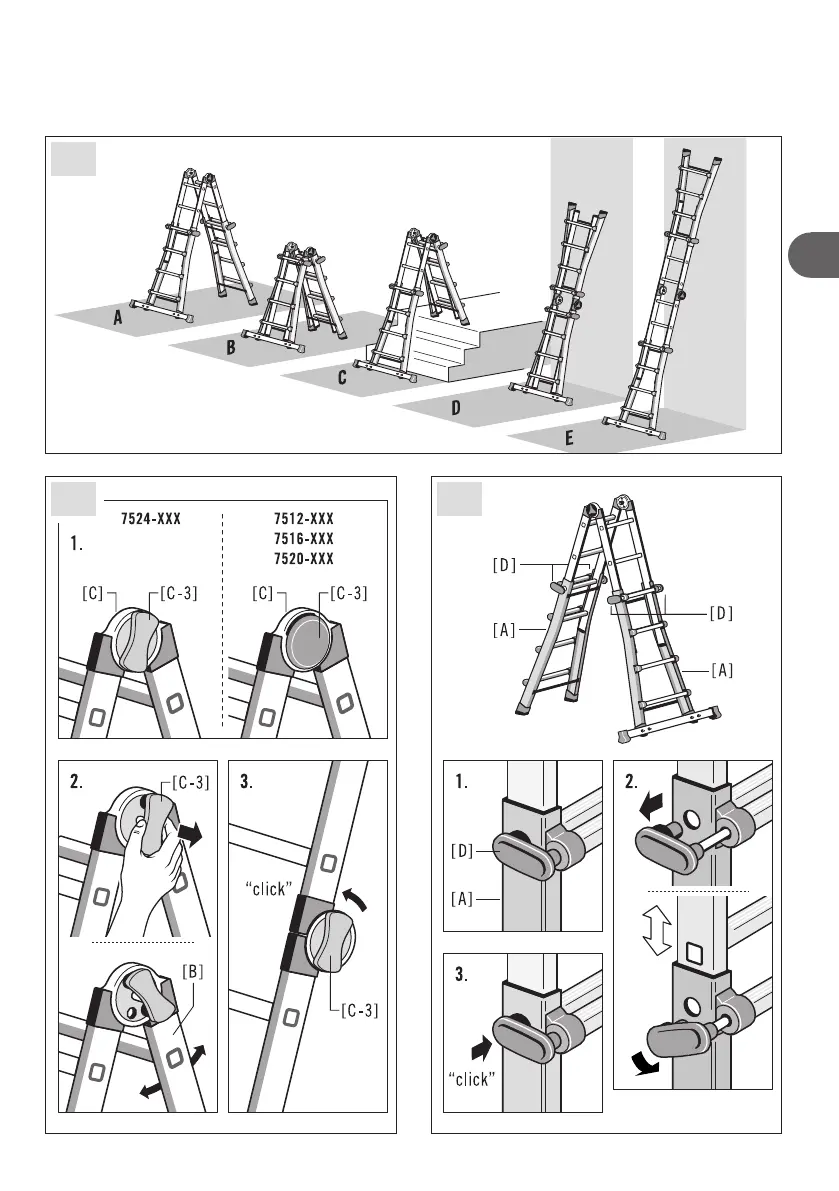 A
B
C
D
E

7524-XXX
1.
[C]
[C-3]

7512-XXX
7516-XXX
7520-XXX
[C]
[C-3]

2.
[C-3]
[B]

3.
"click"
[C-3]

[D]
[A]
[D]
[A]

1.
[D]
[A]

2.

3.
"click"