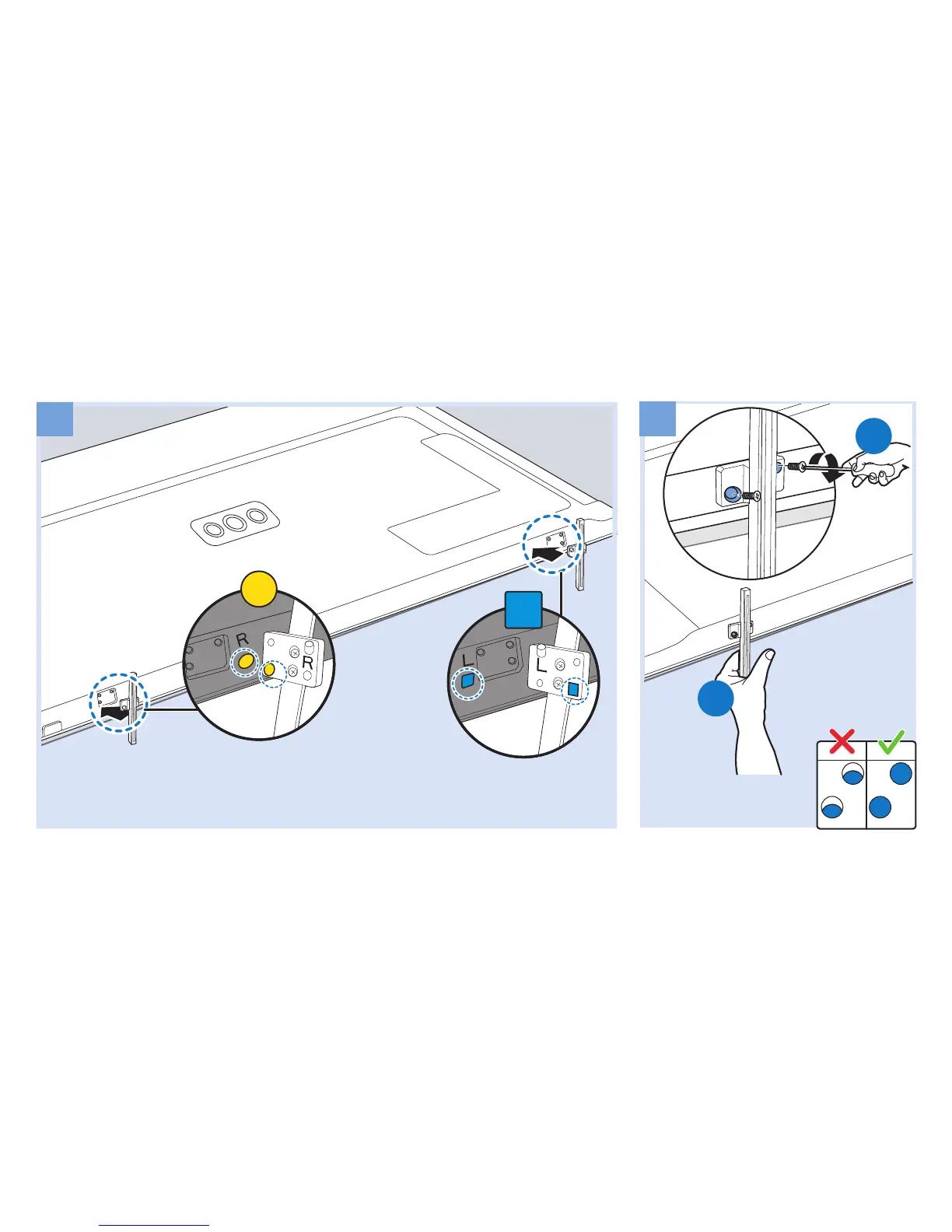 R

R

L

L