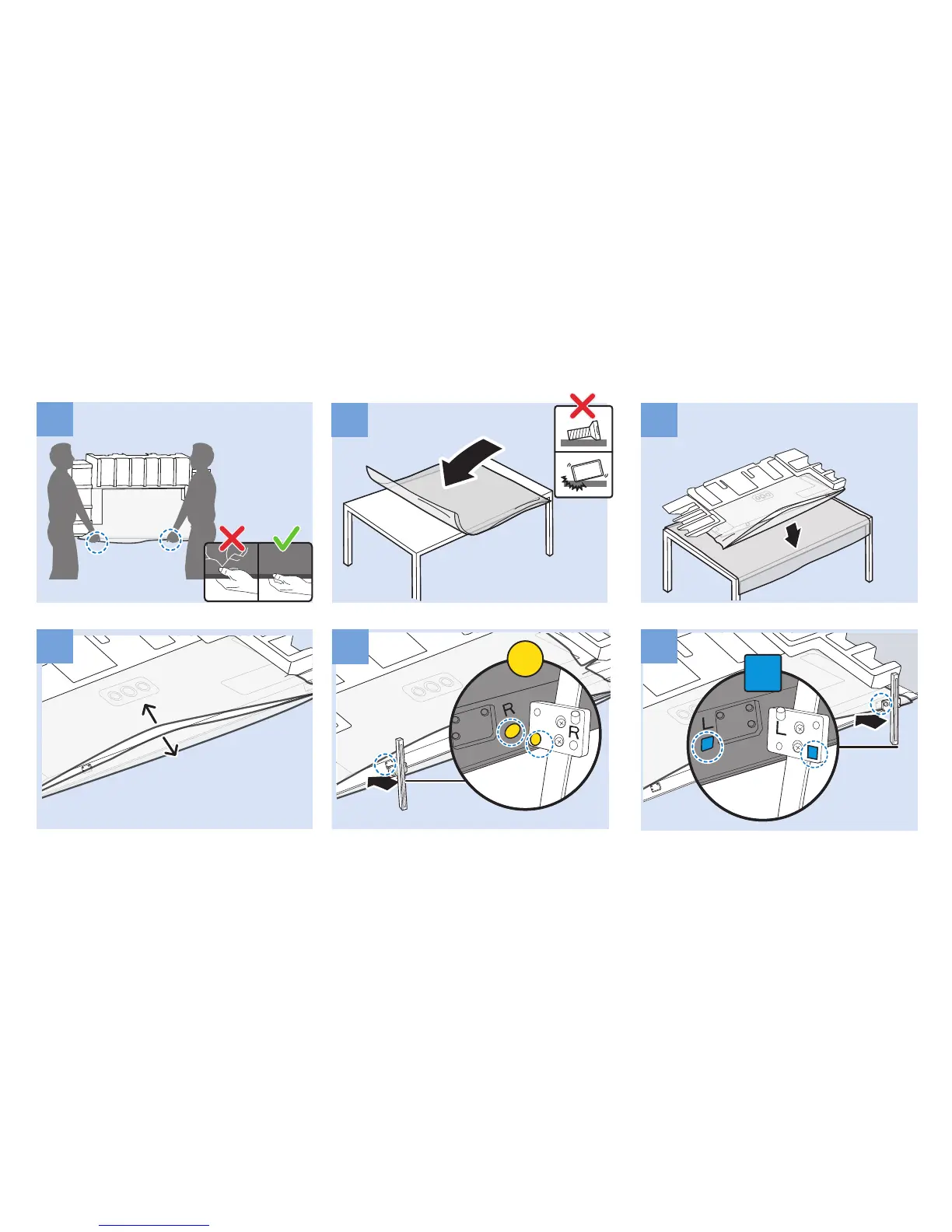 R

R

L

L