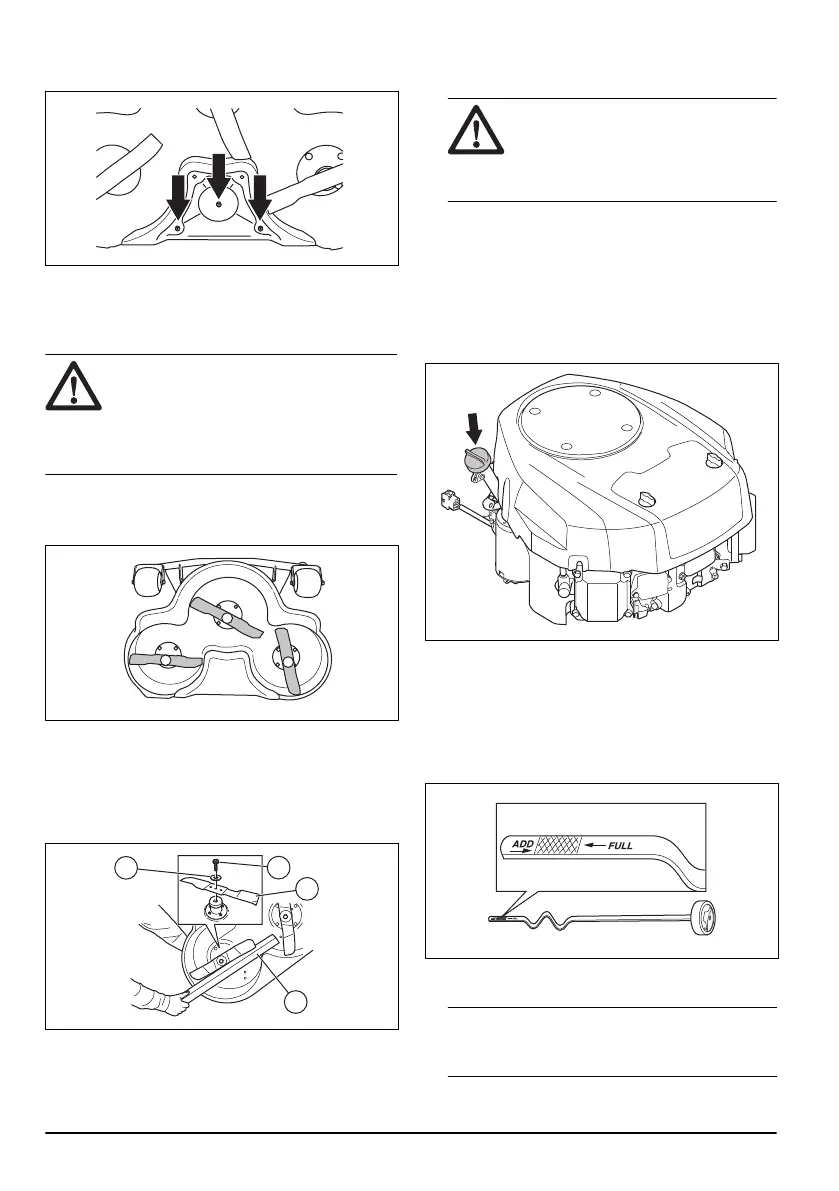 ADD

FULL