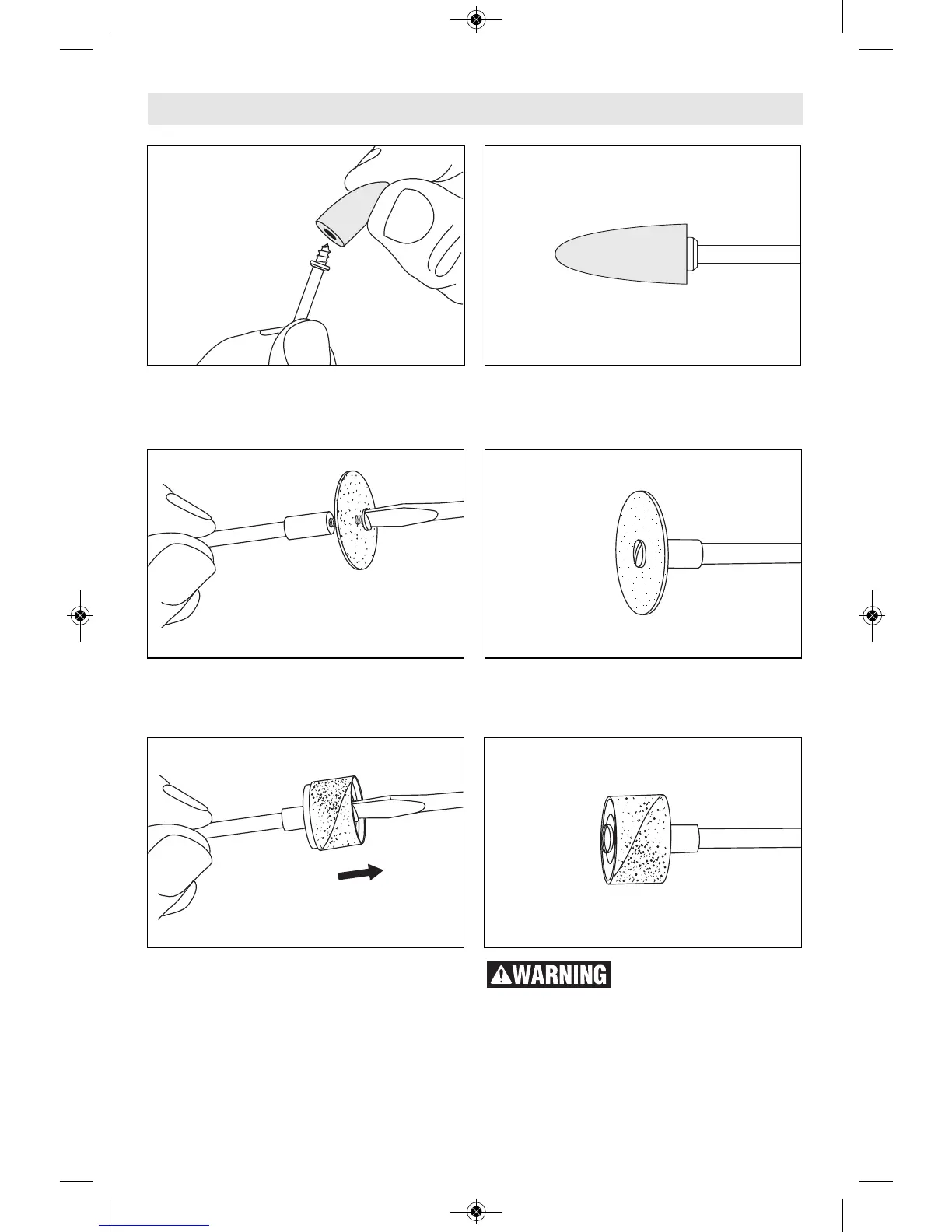 WARNING