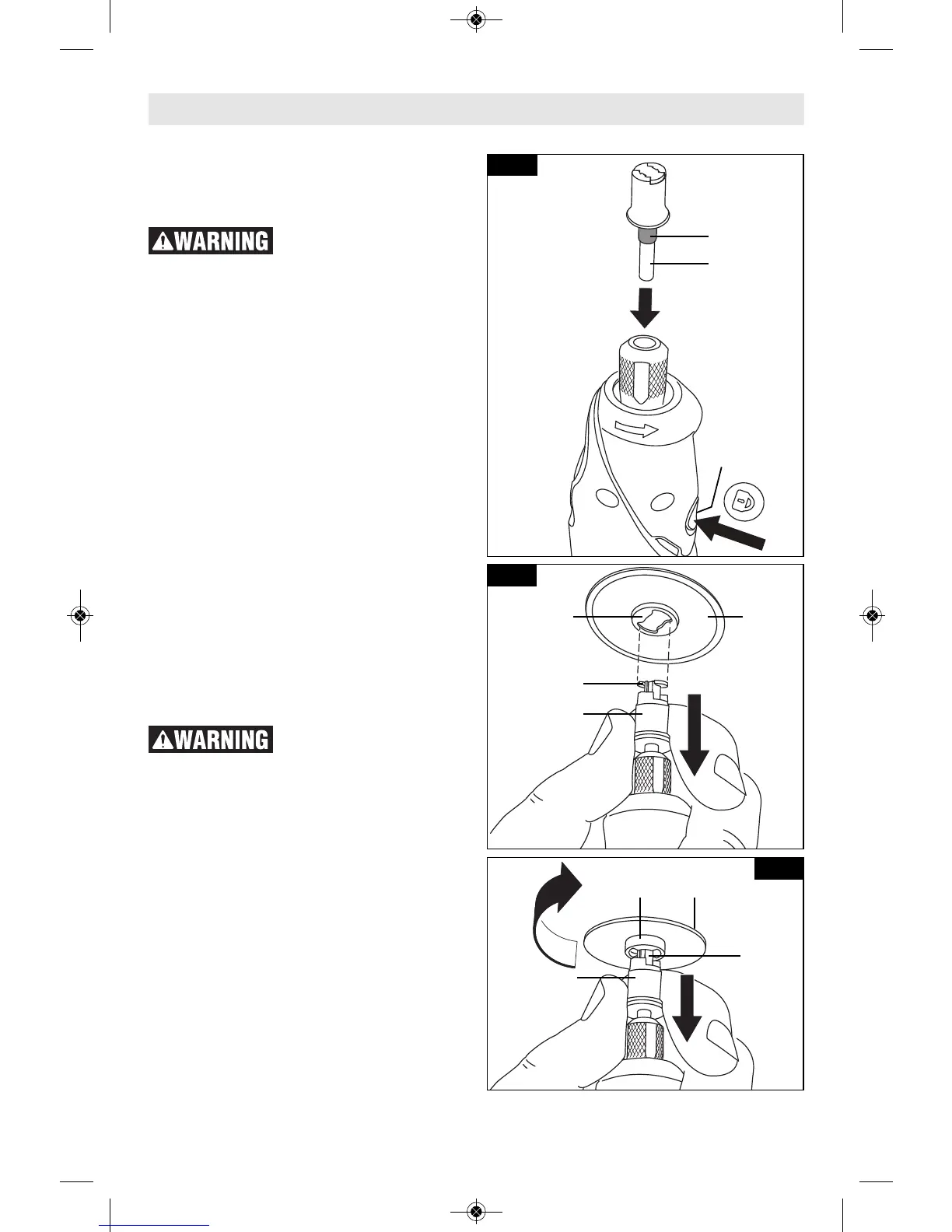 WARNING

WARNING