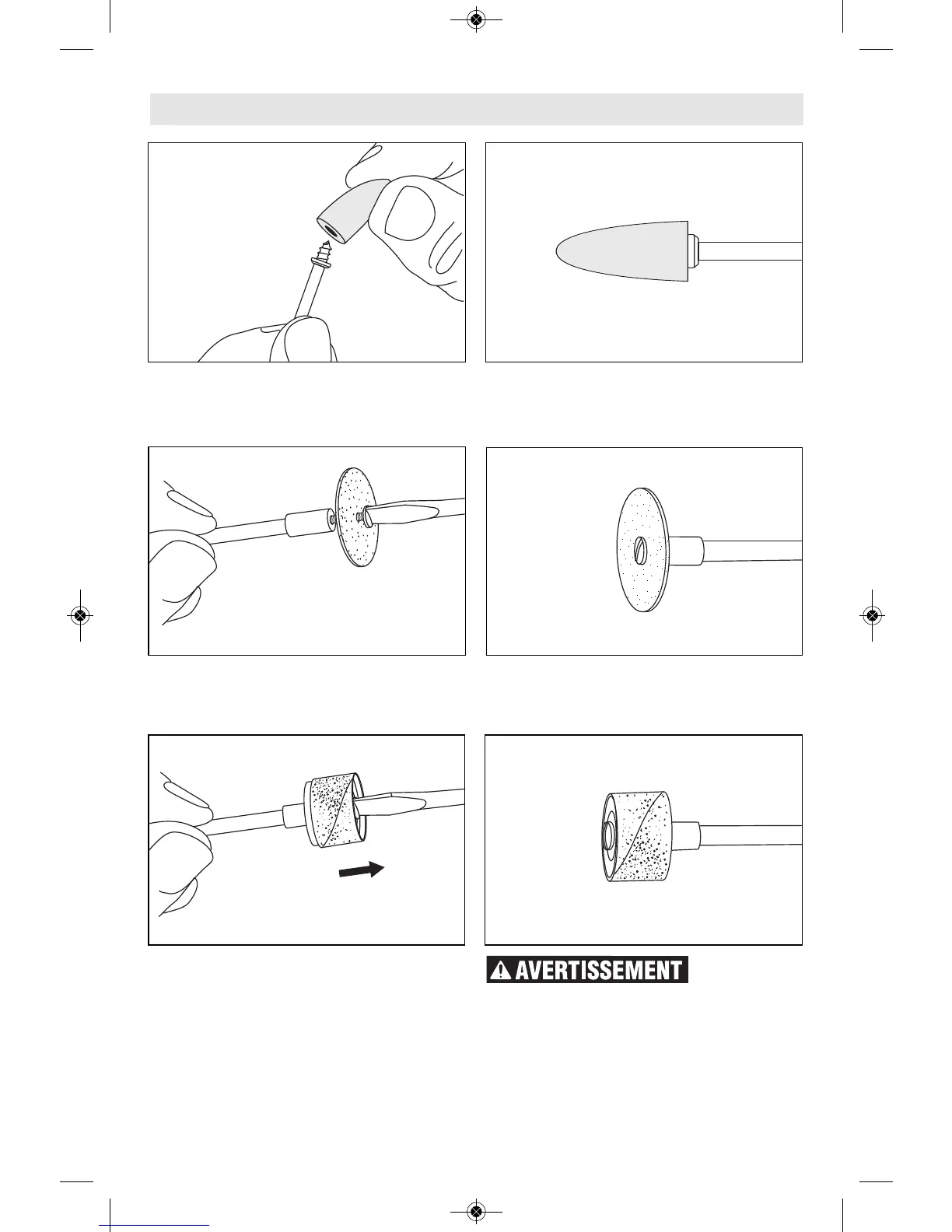 AVERTISSEMENT