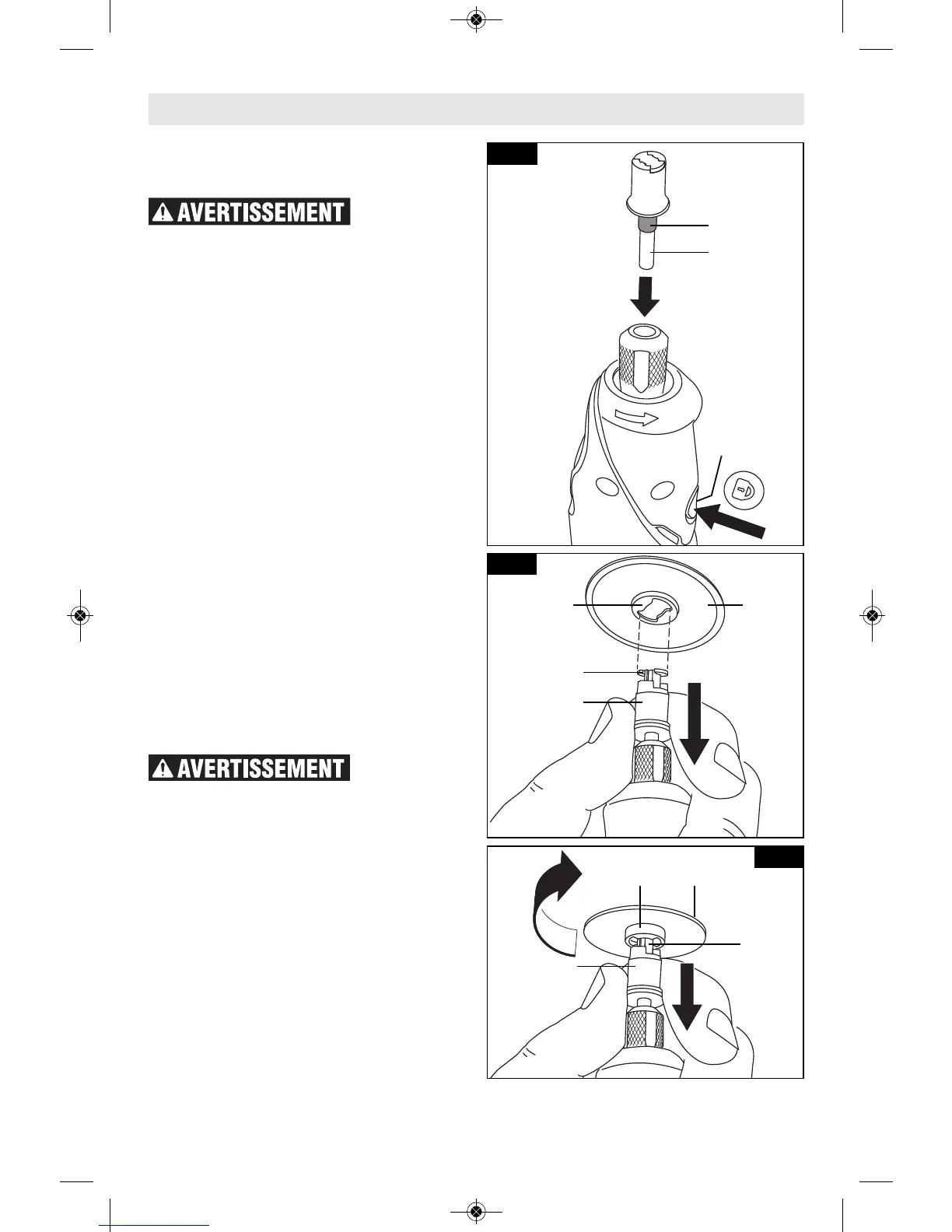 AVERTISSEMENT

AVERTISSEMENT