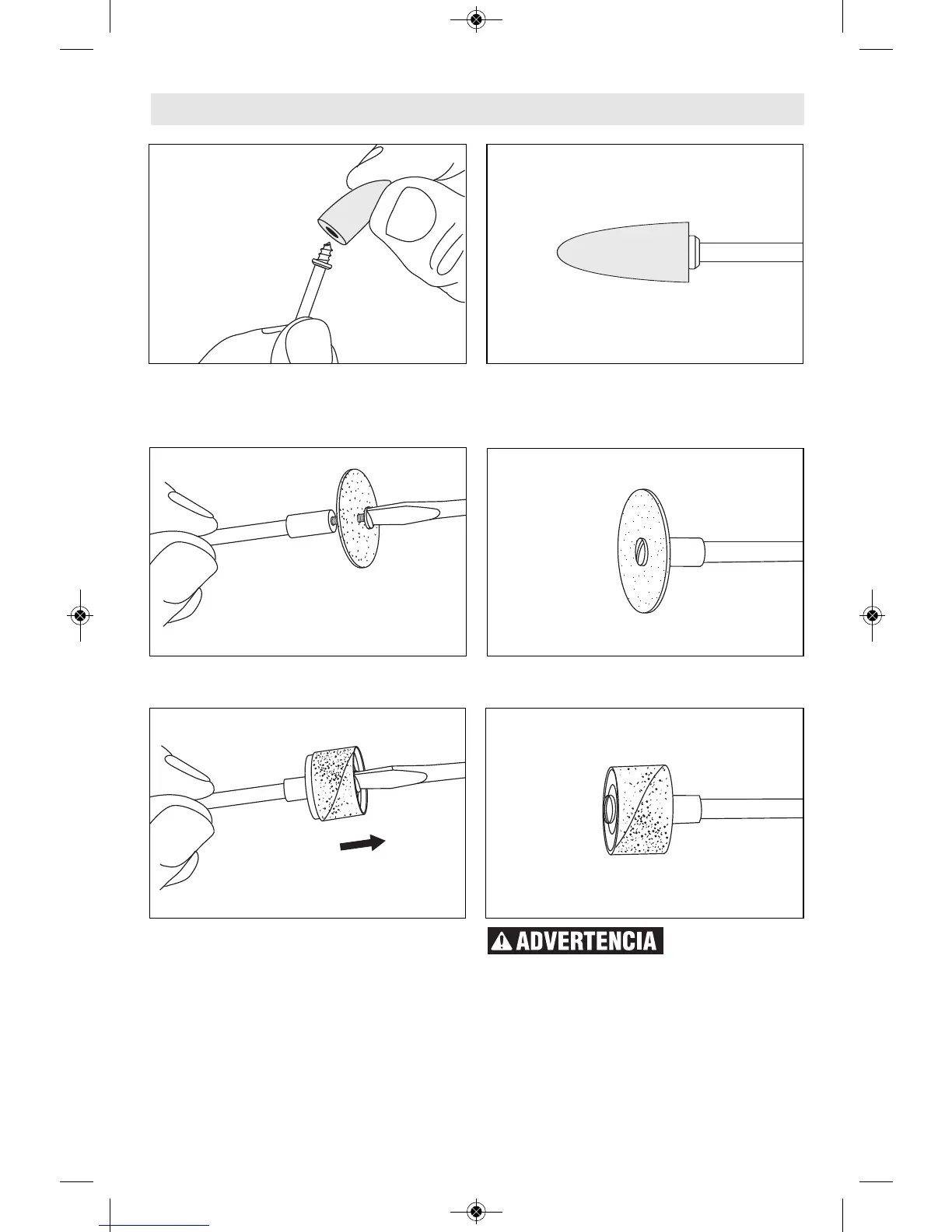 ADVERTENCIA