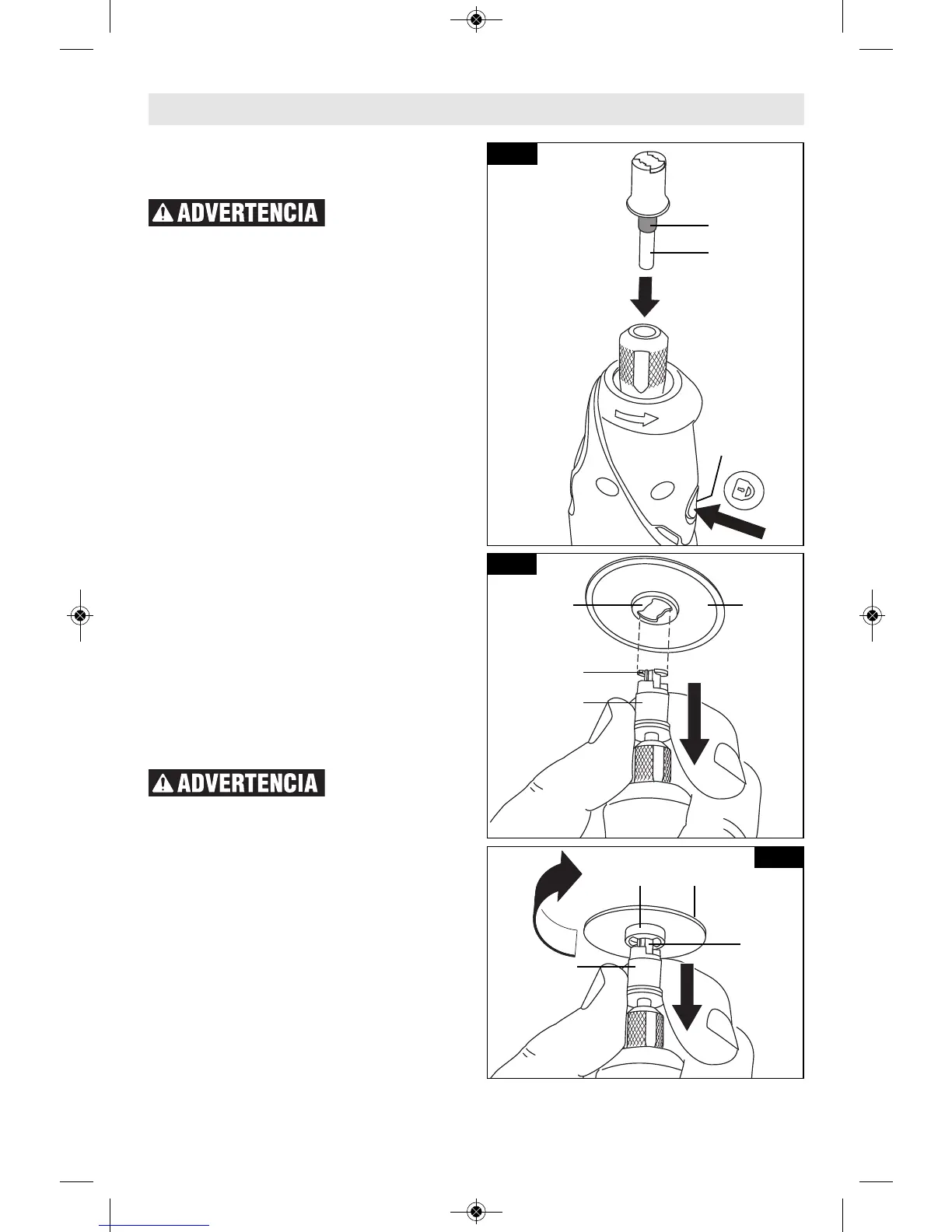 ADVERTENCIA

ADVERTENCIA