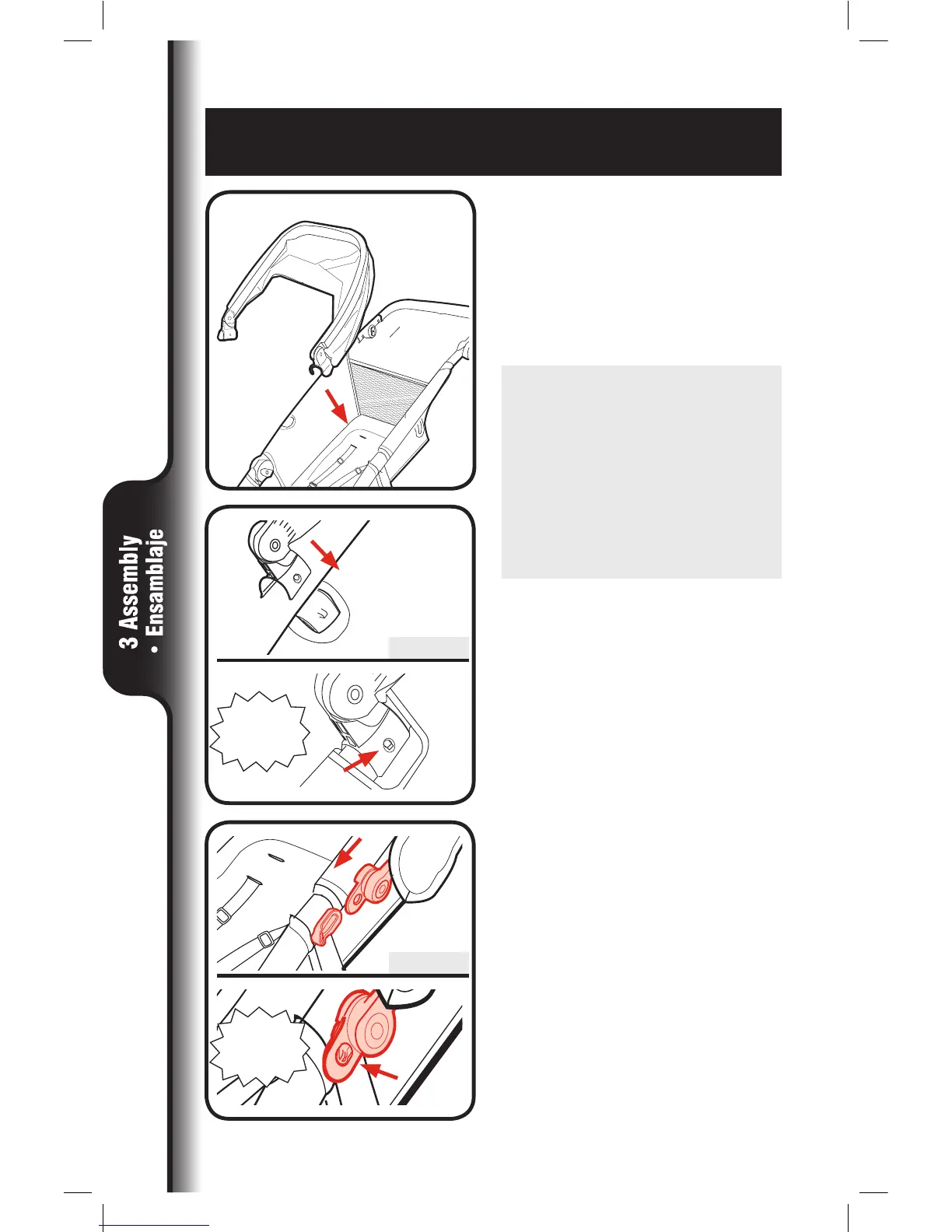 3 Assembly
• Ensamblaje