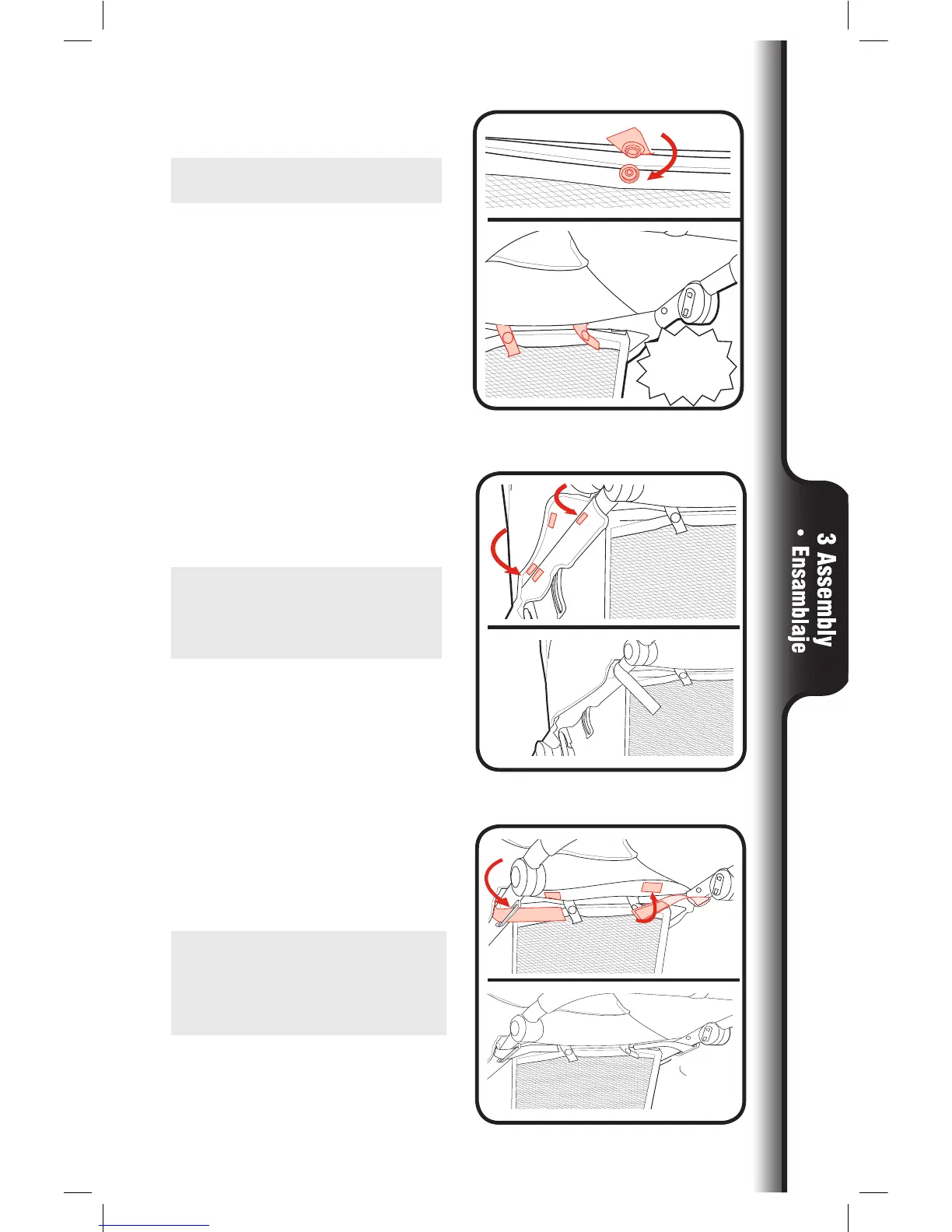 3 Assembly • Ensamblaje