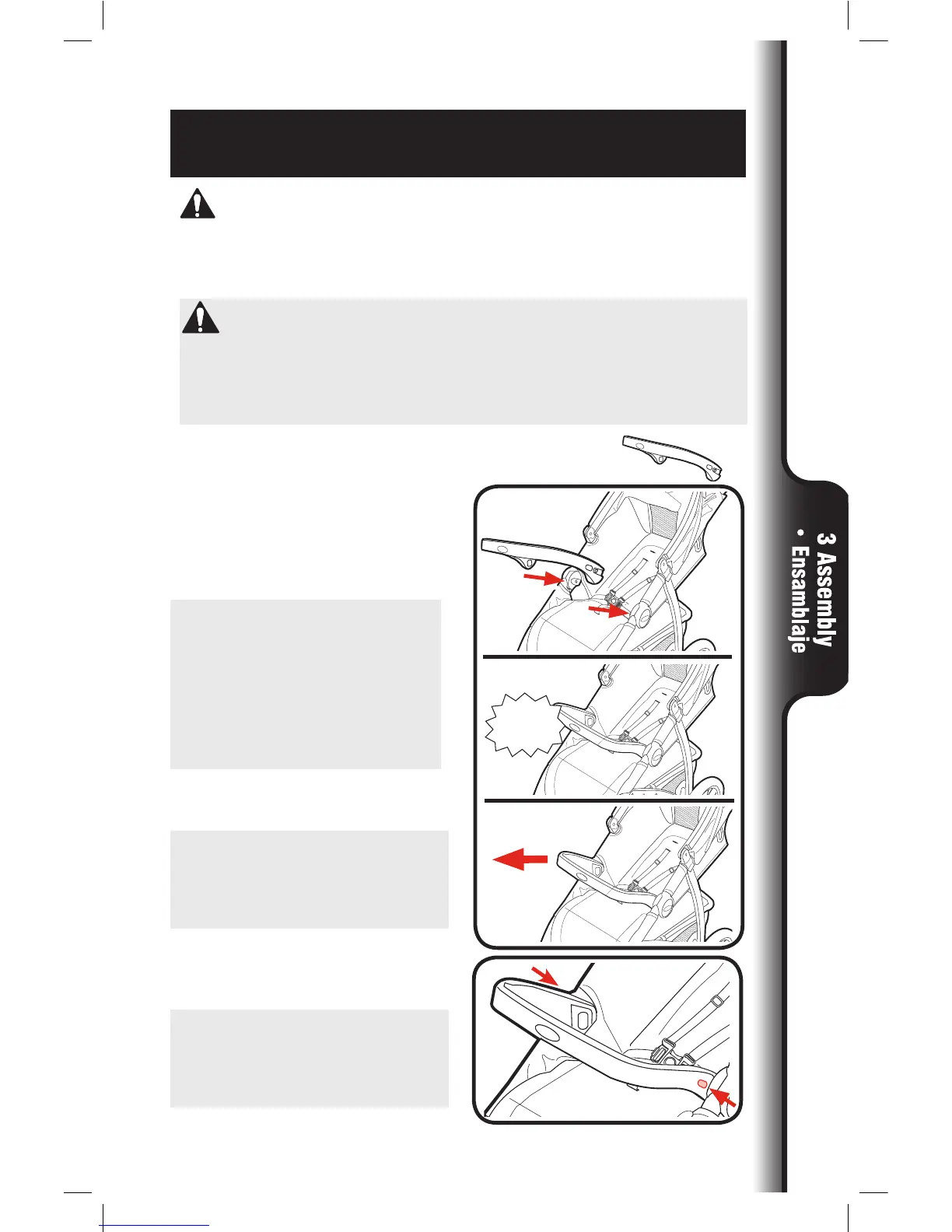 3 Assembly • Ensamblaje