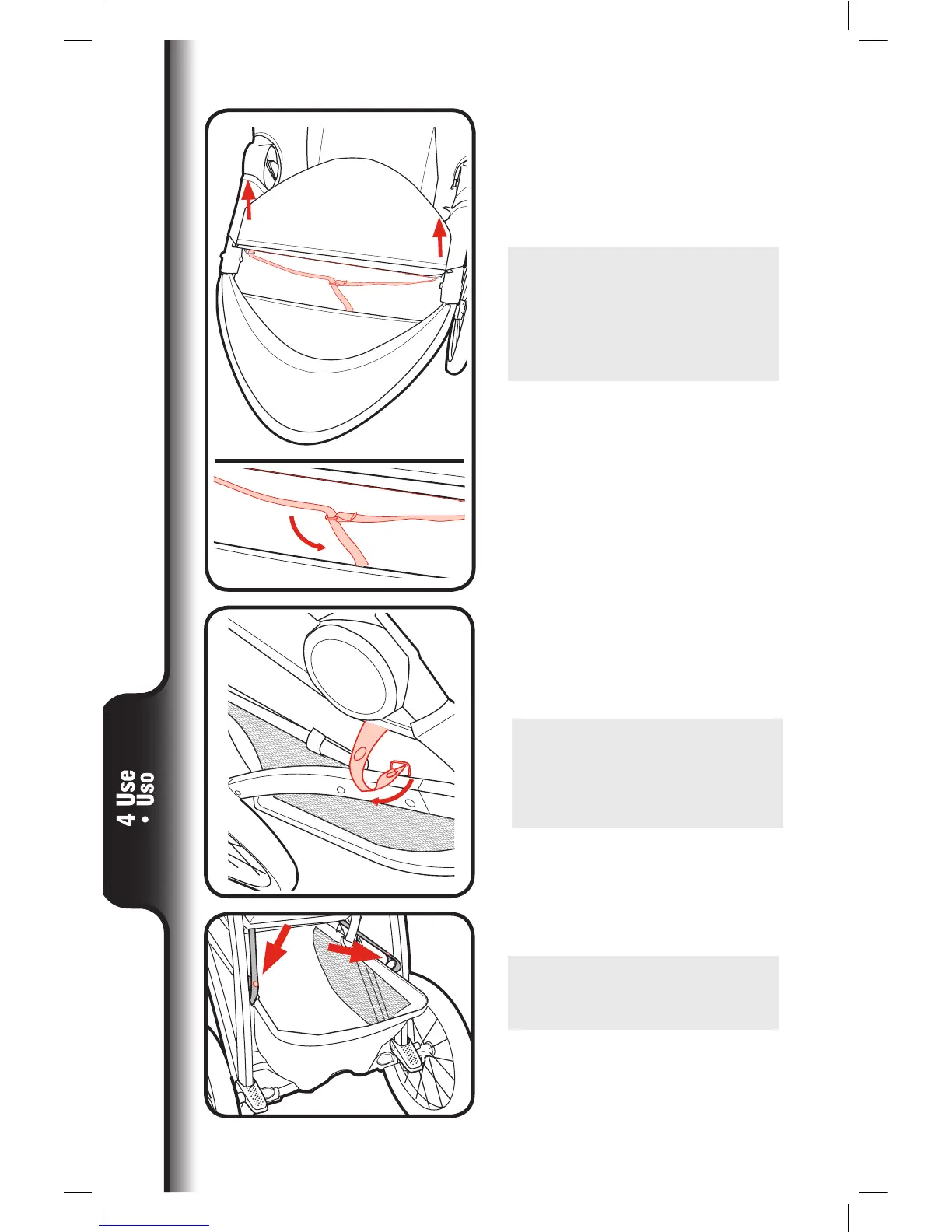 4 Use
• Uso