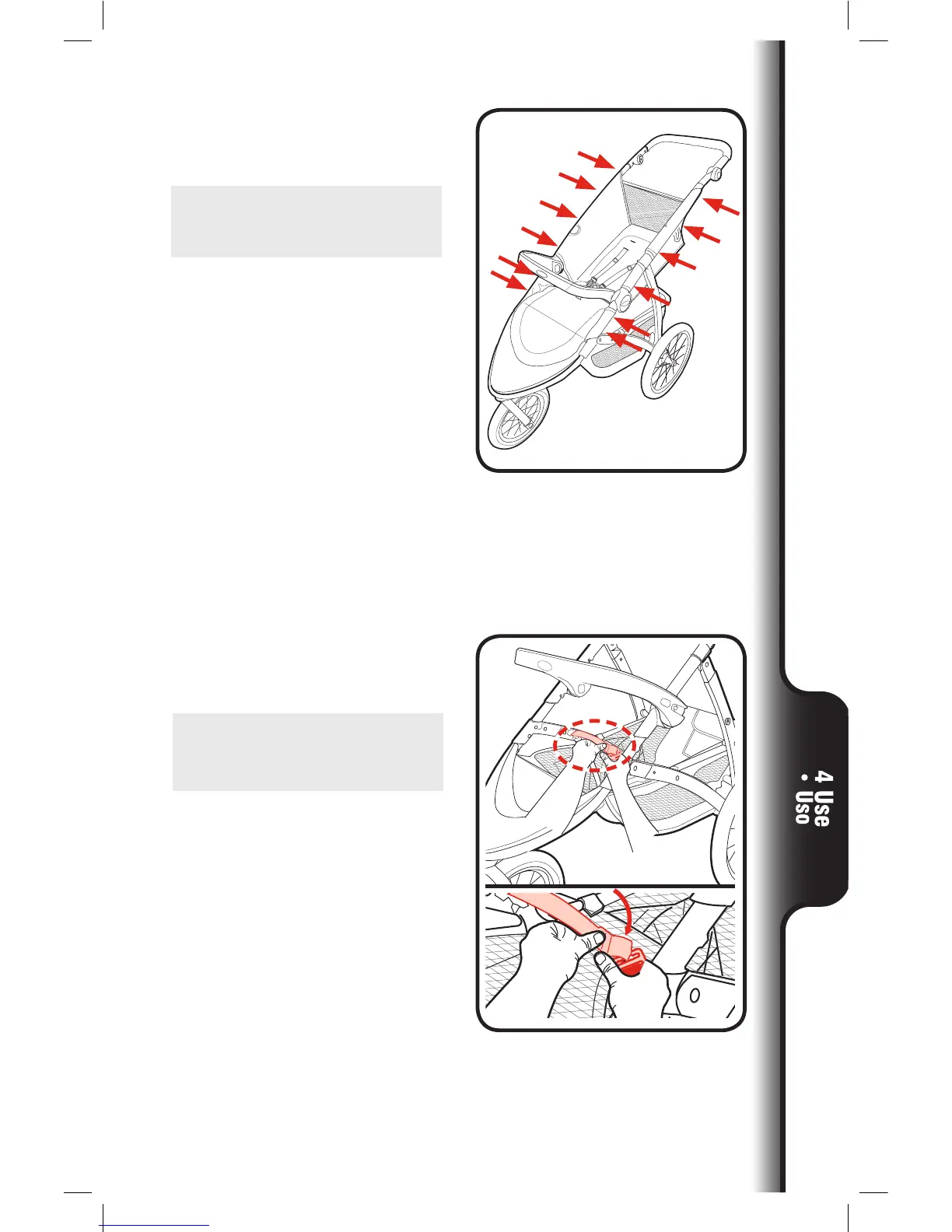 4 Use
• Uso