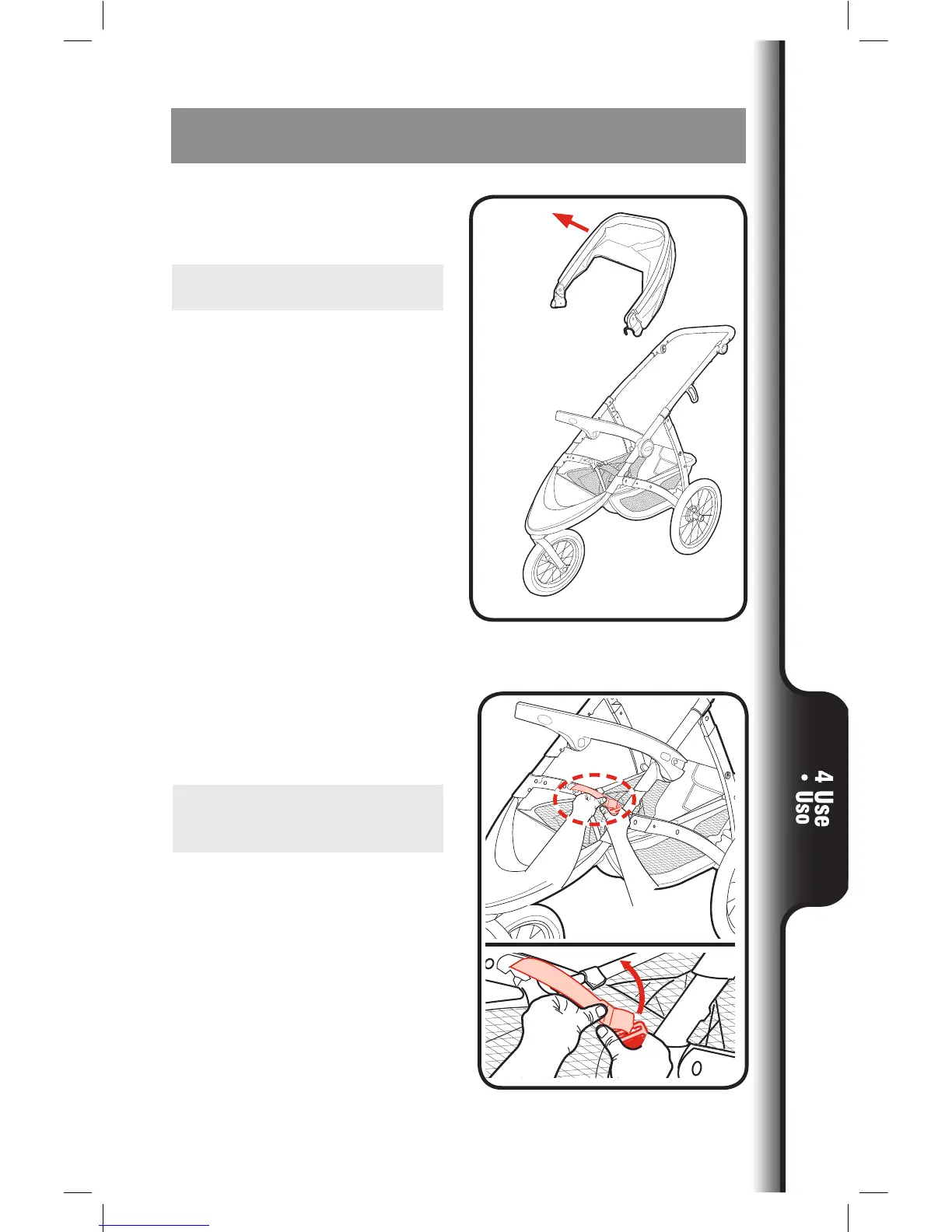 4 Use • Uso