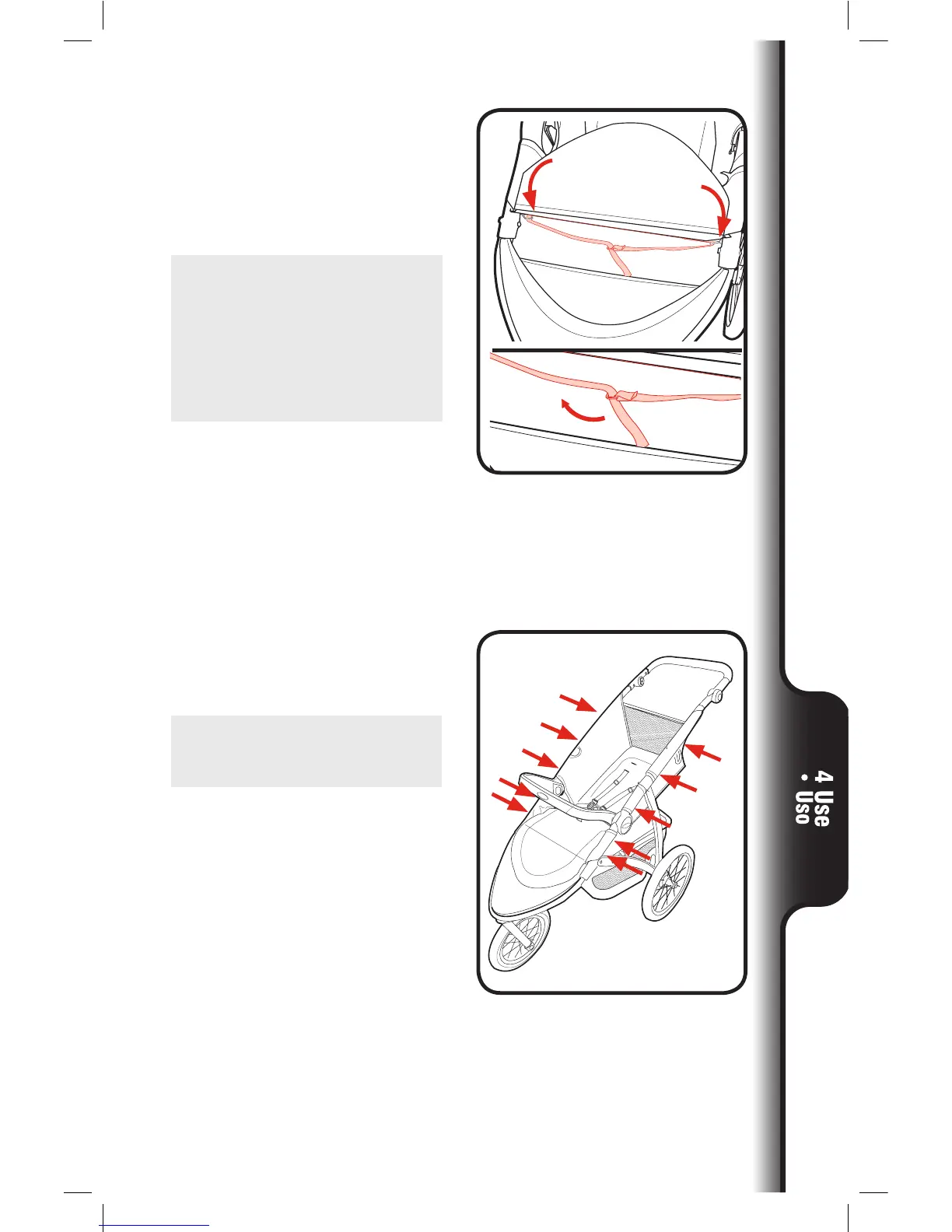 4 Use • Uso