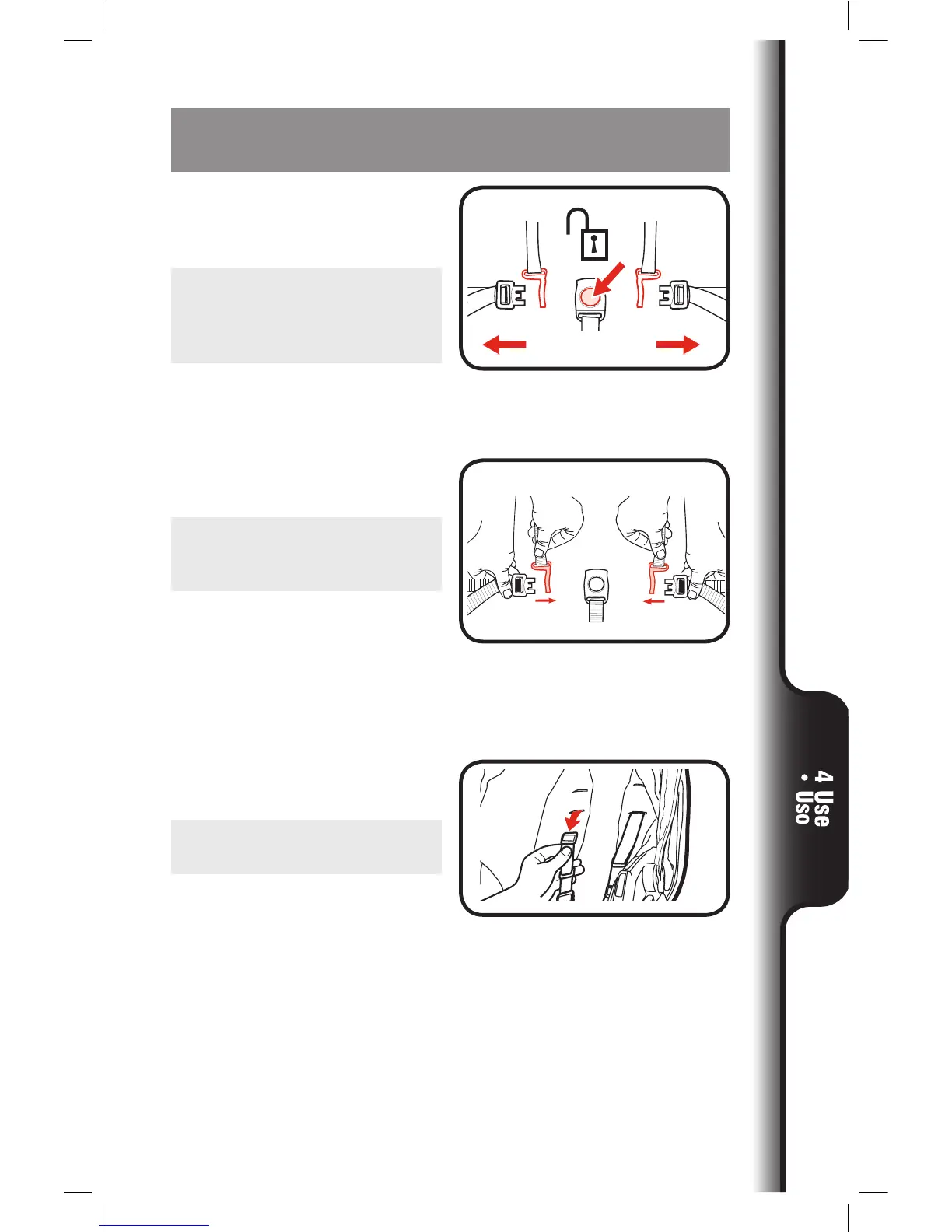 4 Use • Uso