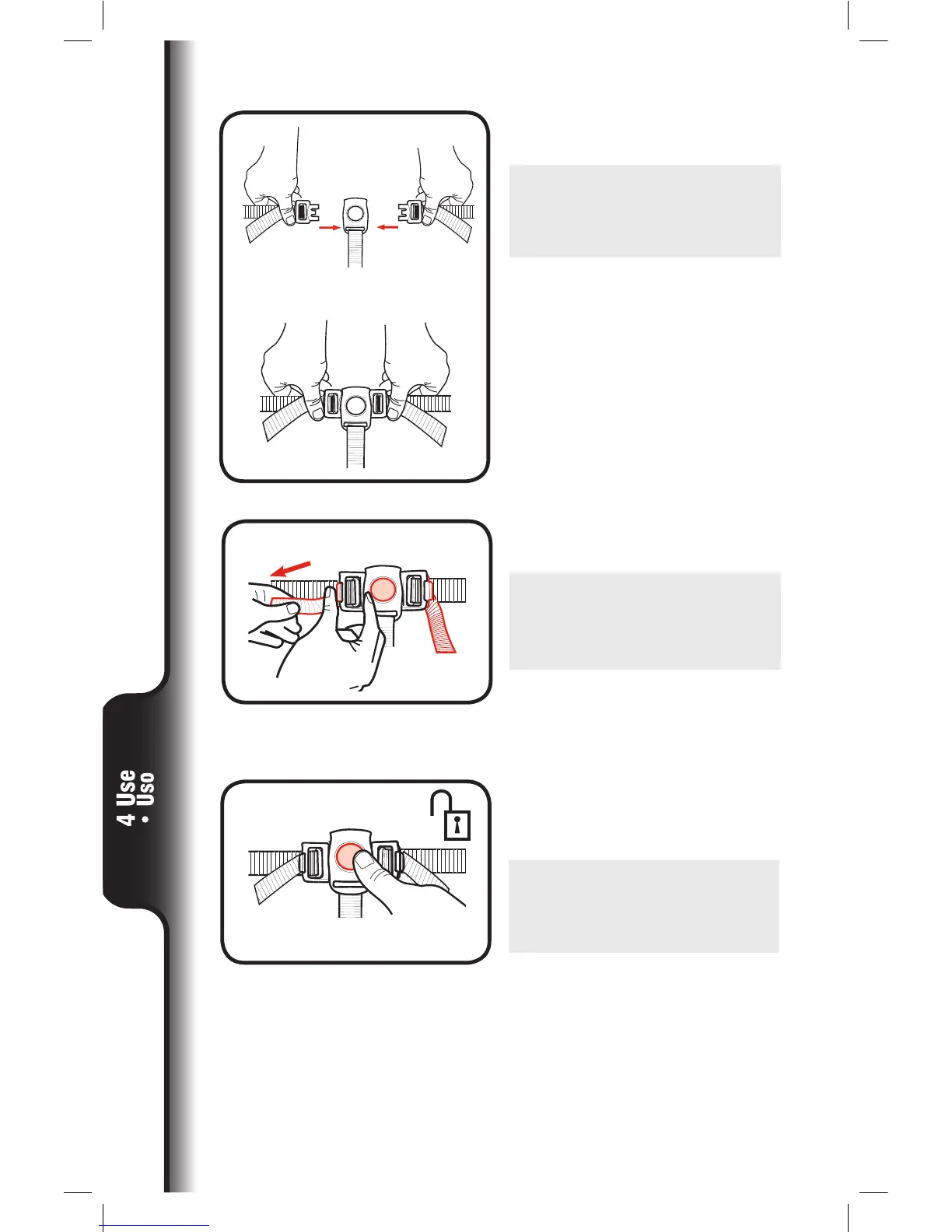 4 Use
• Uso