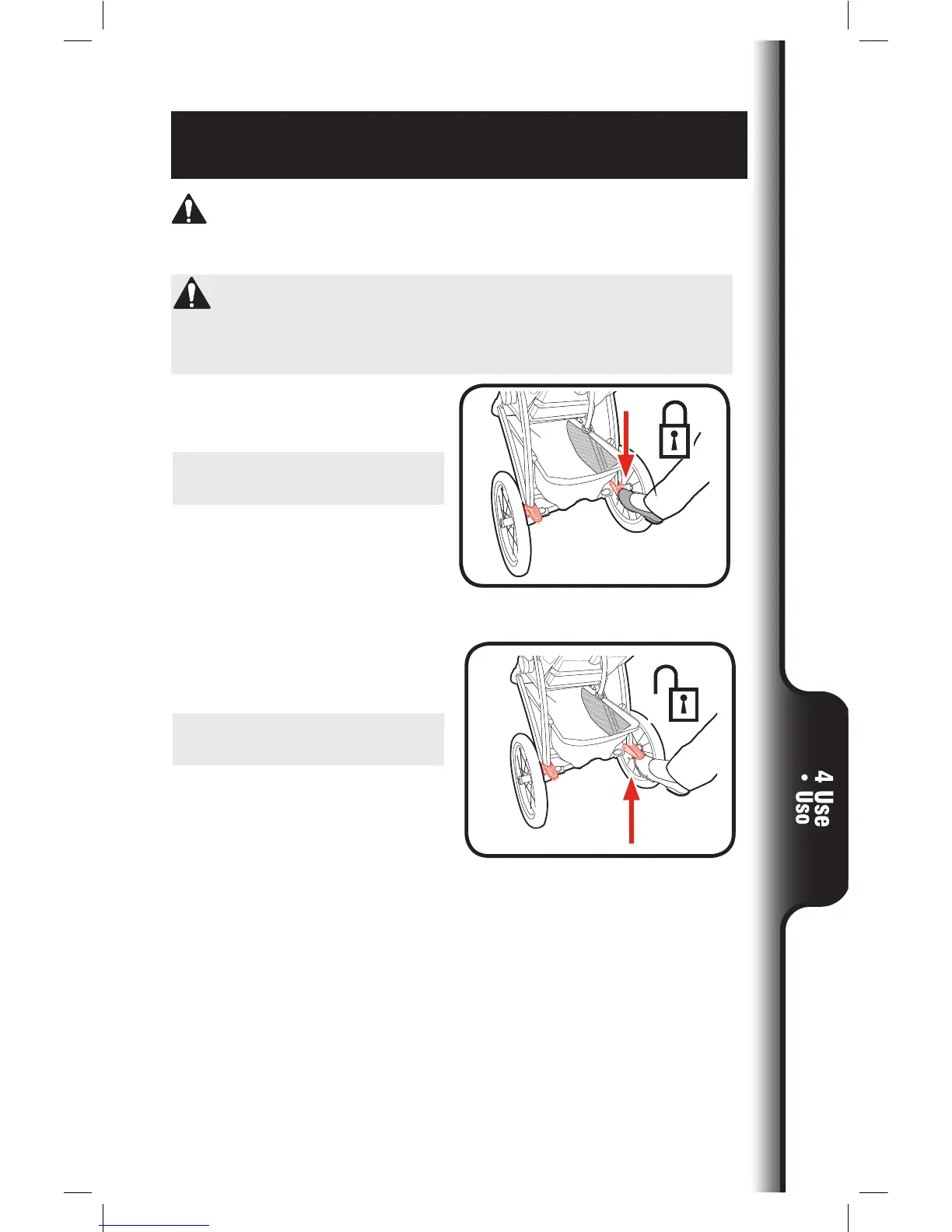 4 Use • Uso