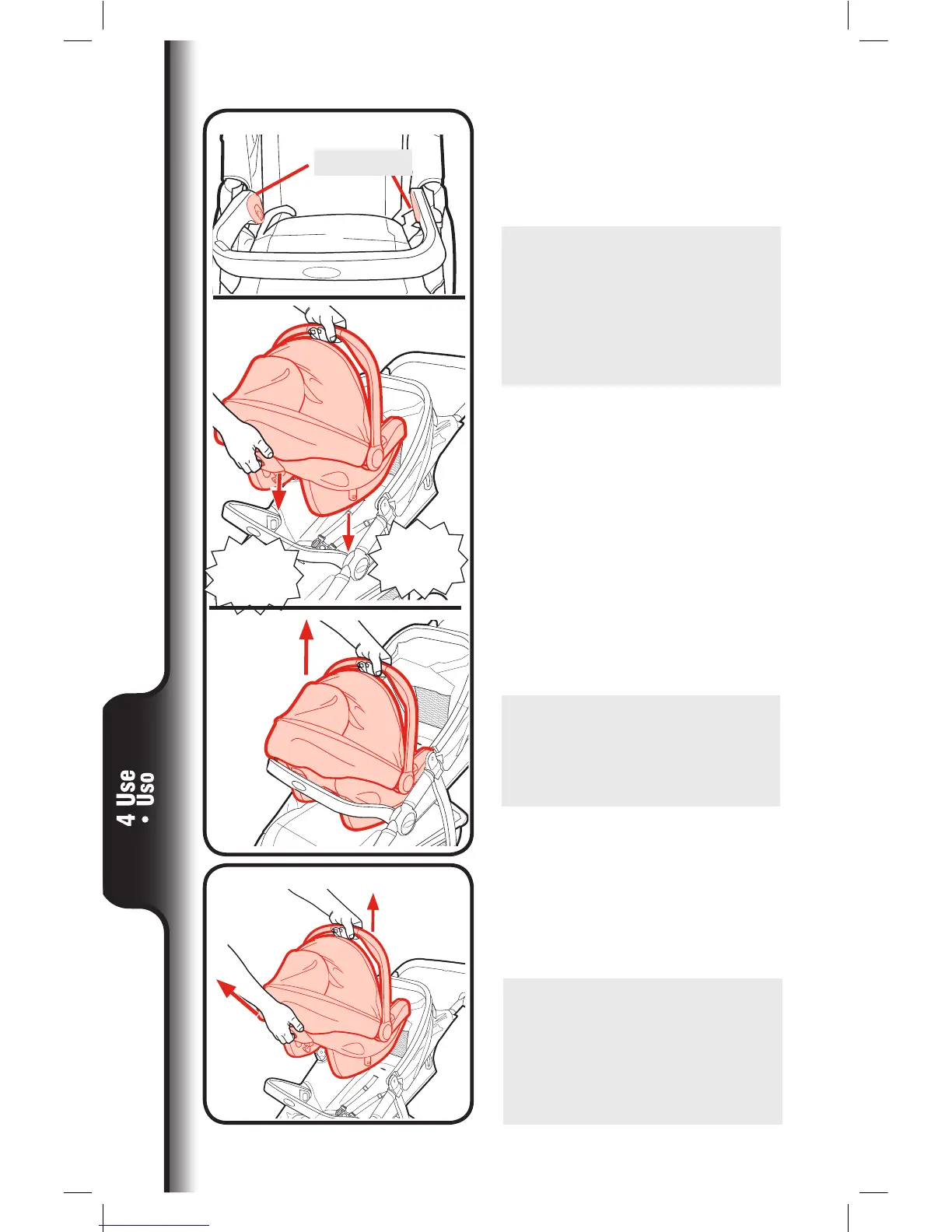 4 Use
• Uso