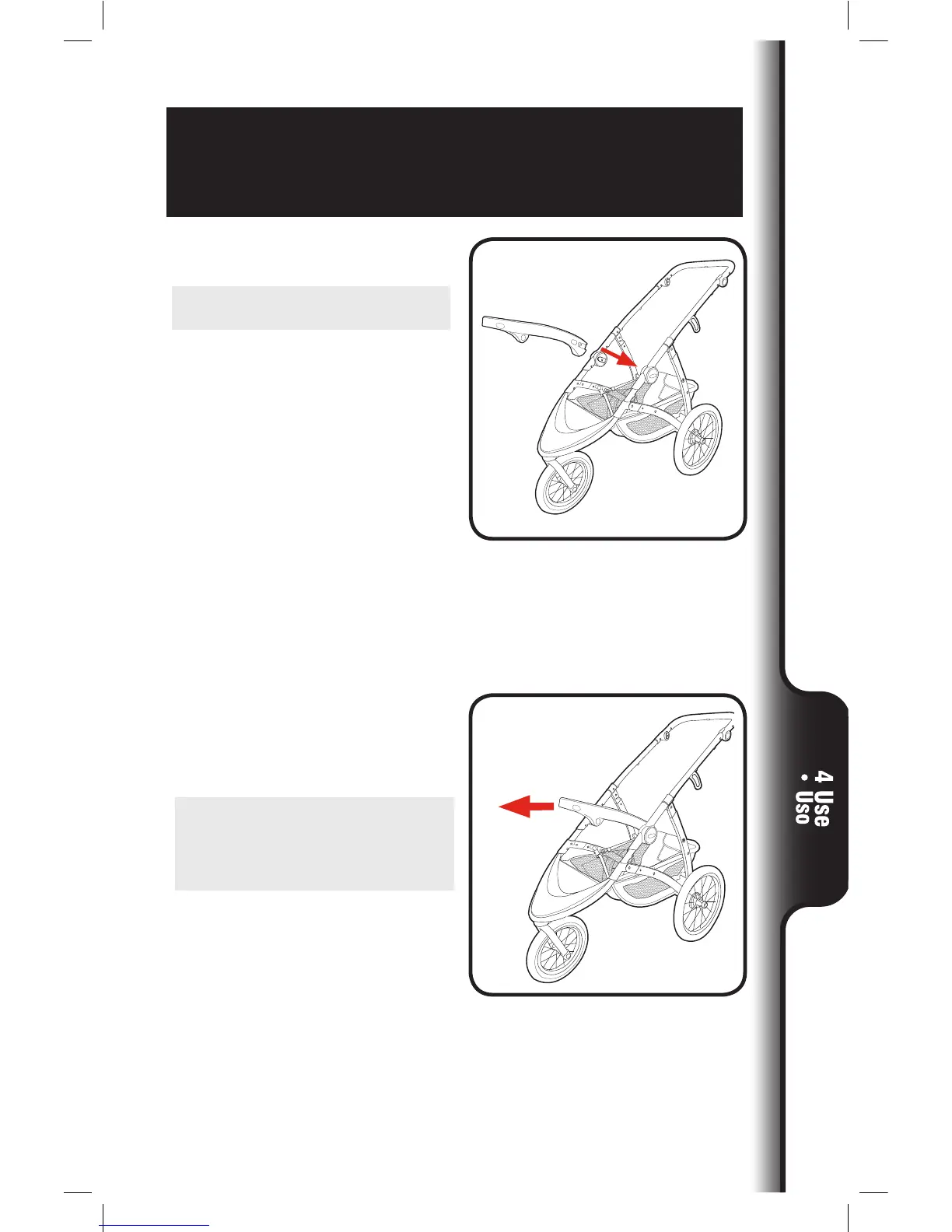 4 Use
• Uso