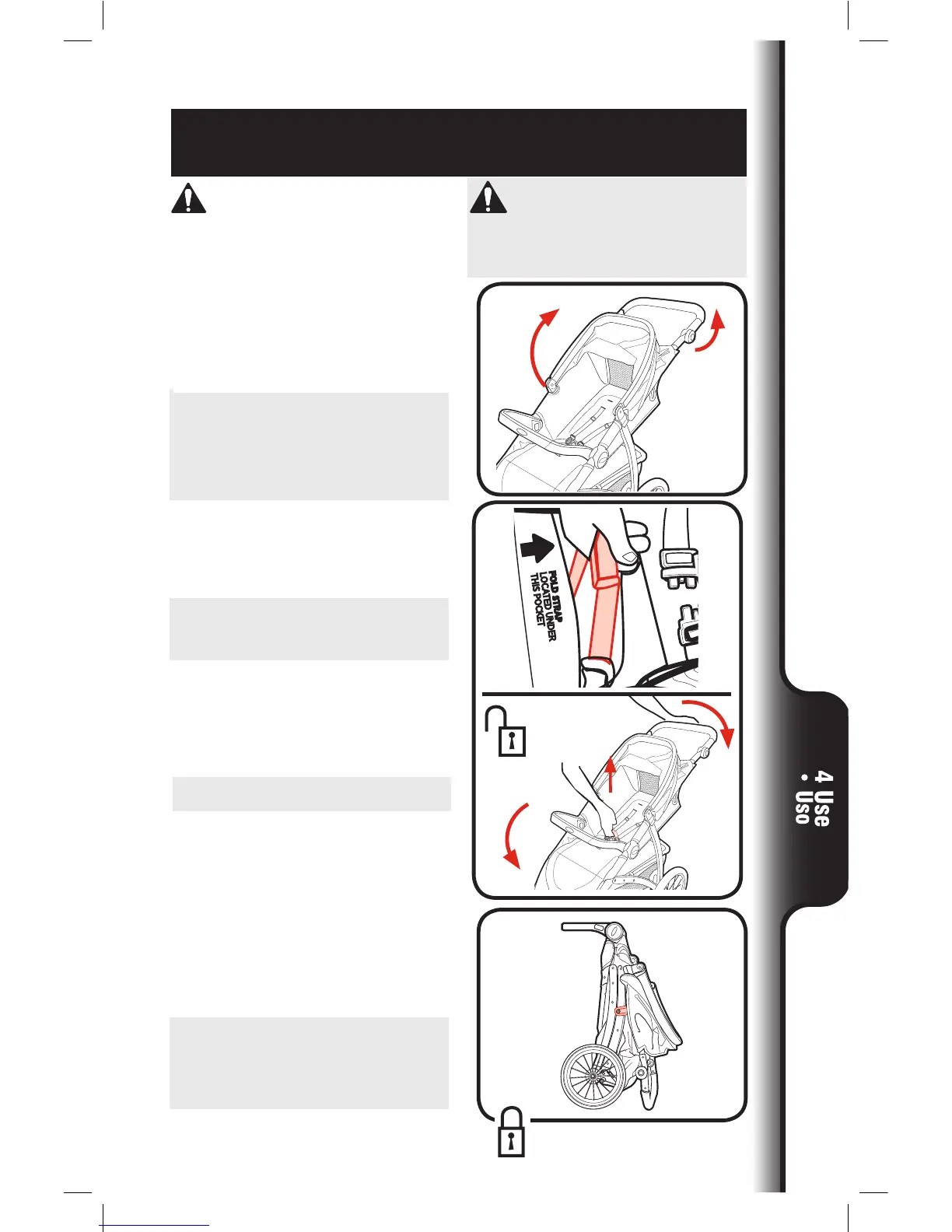 FOLD STRAP LOCATED UNDER THIS POCKET

4 Use • Uso