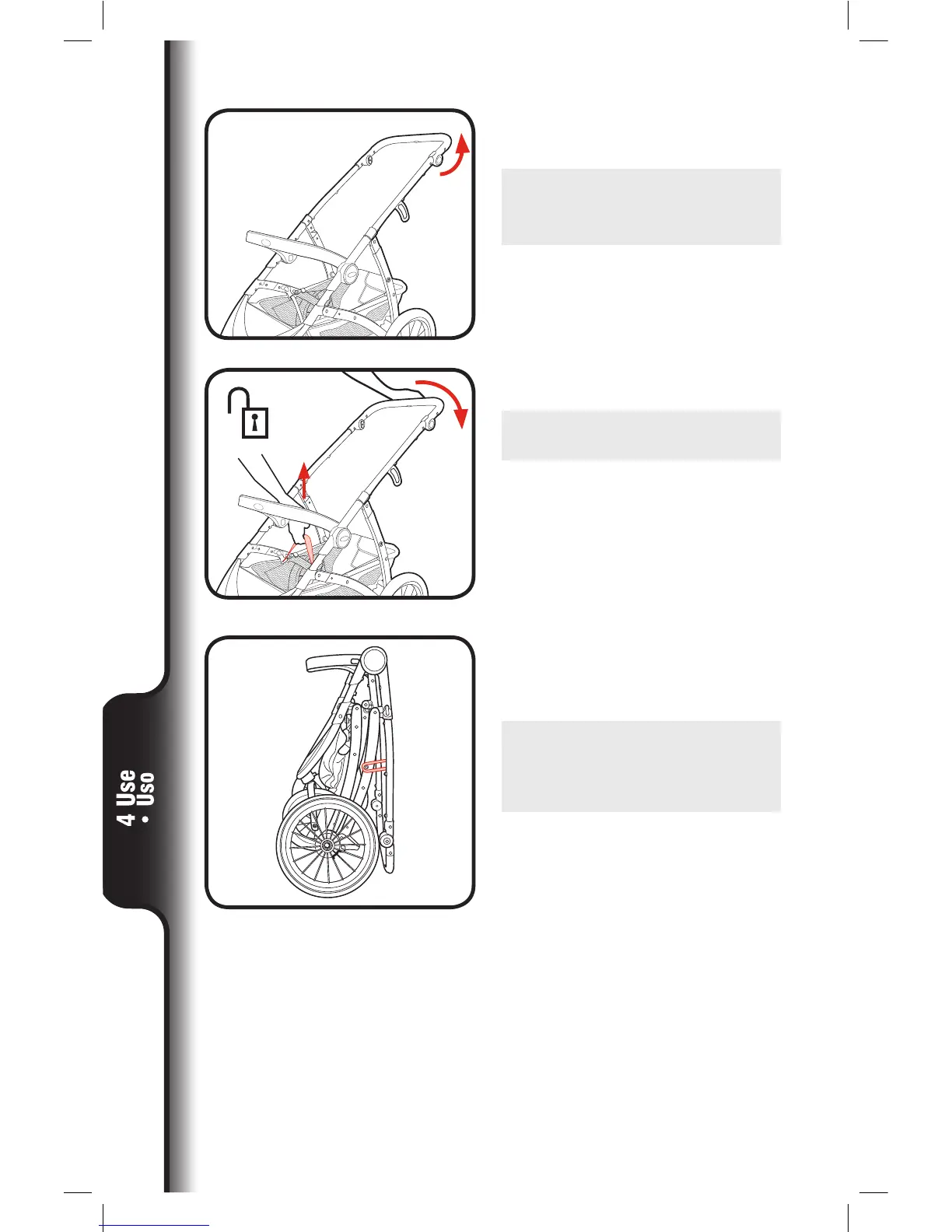 4 Use
• Uso