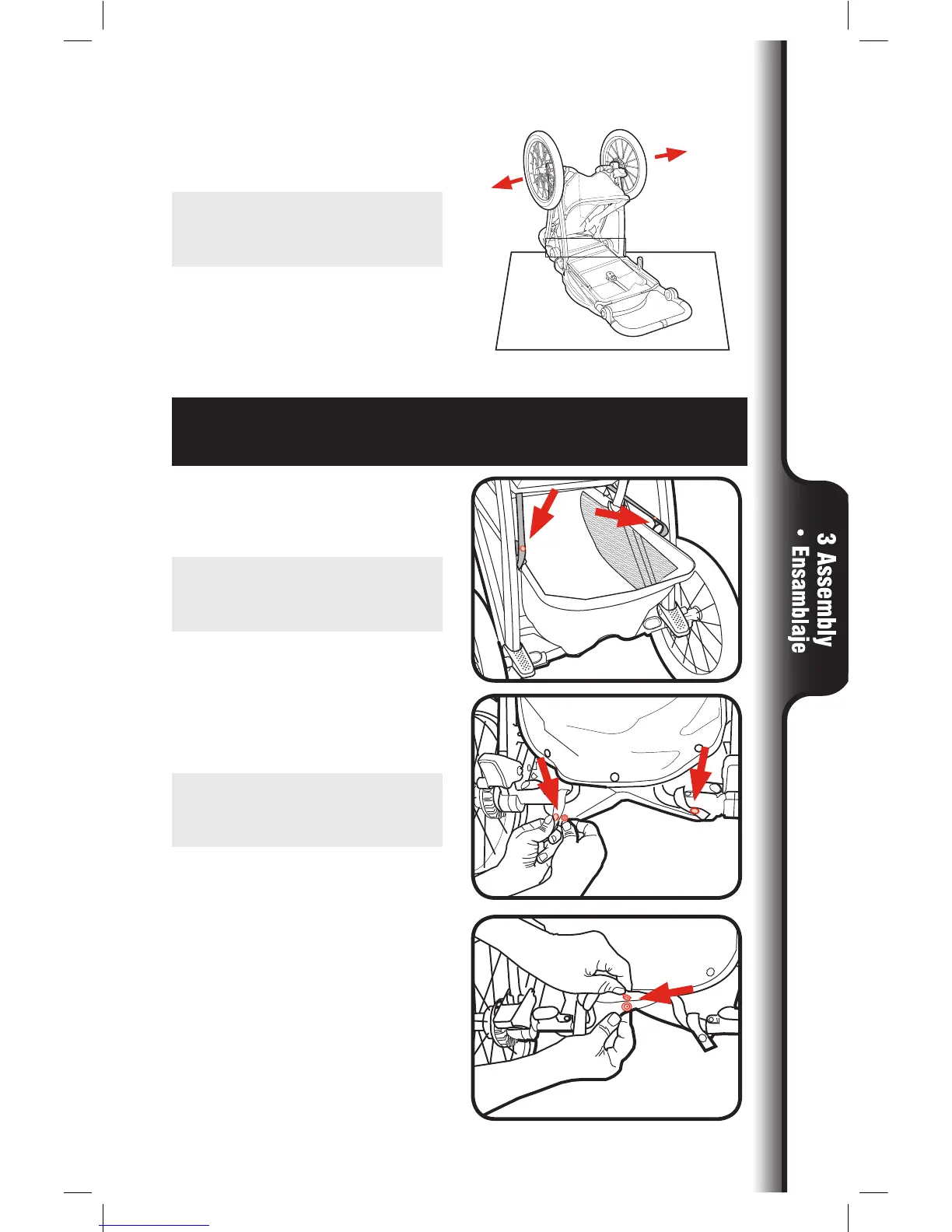 3 Assembly
• Ensamblaje