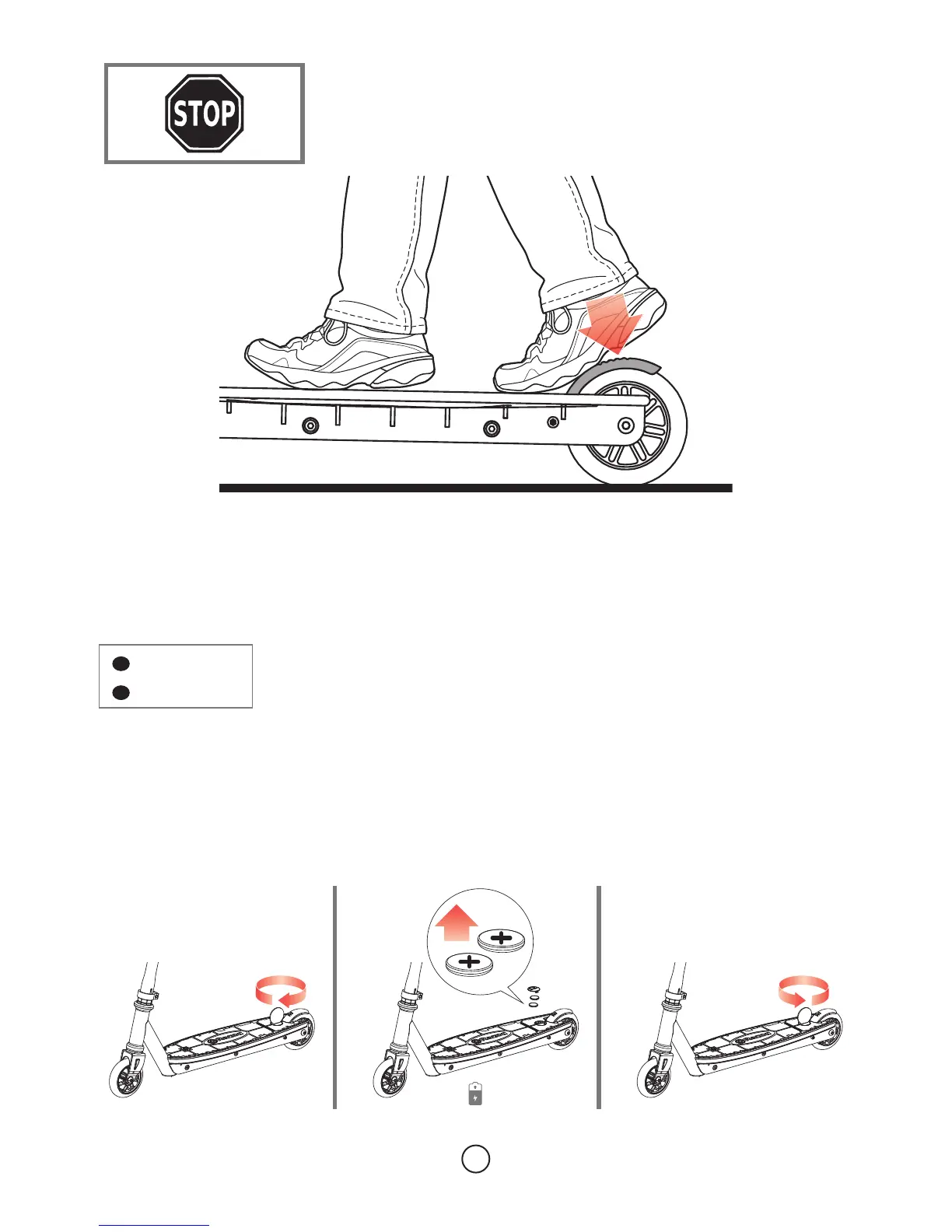 STOP