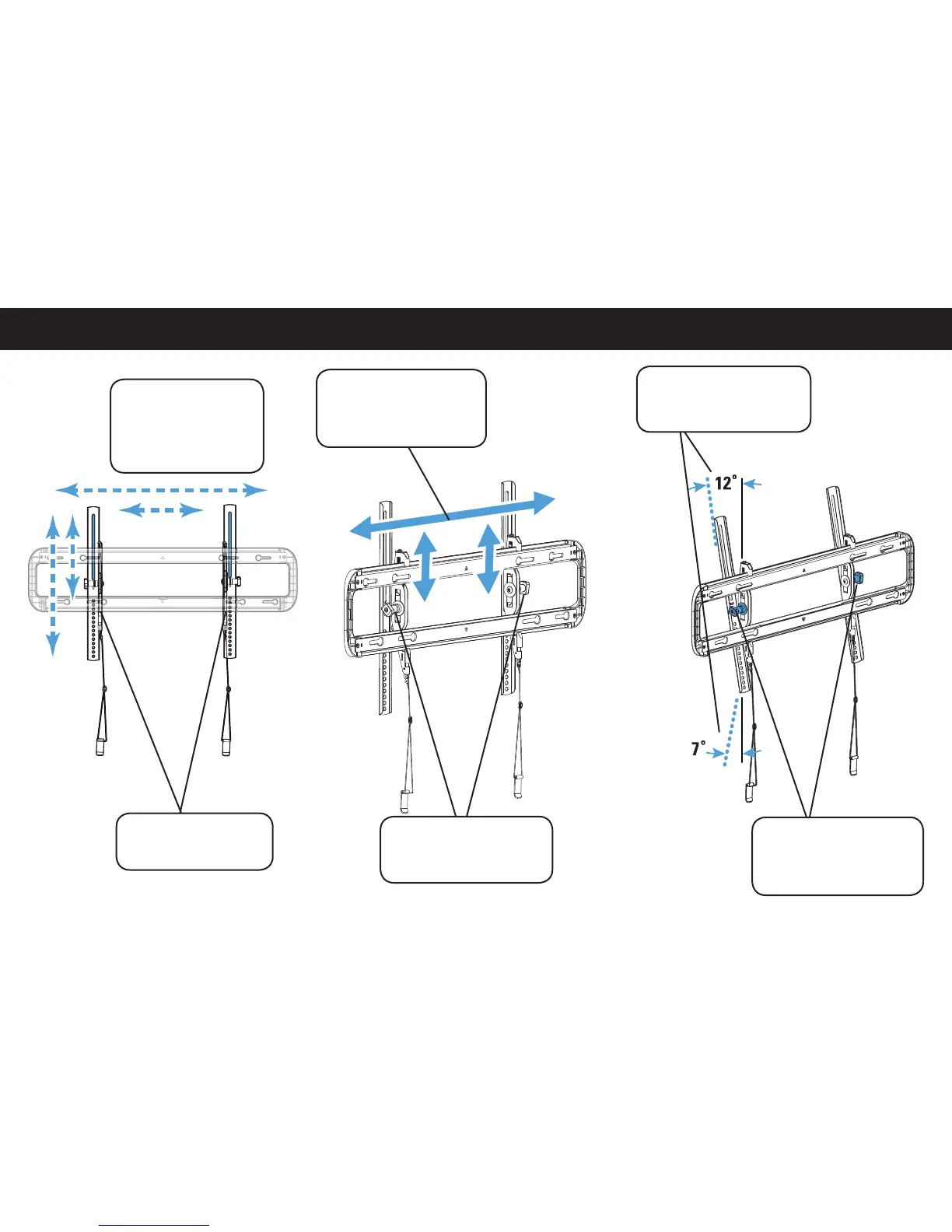 12°

7°