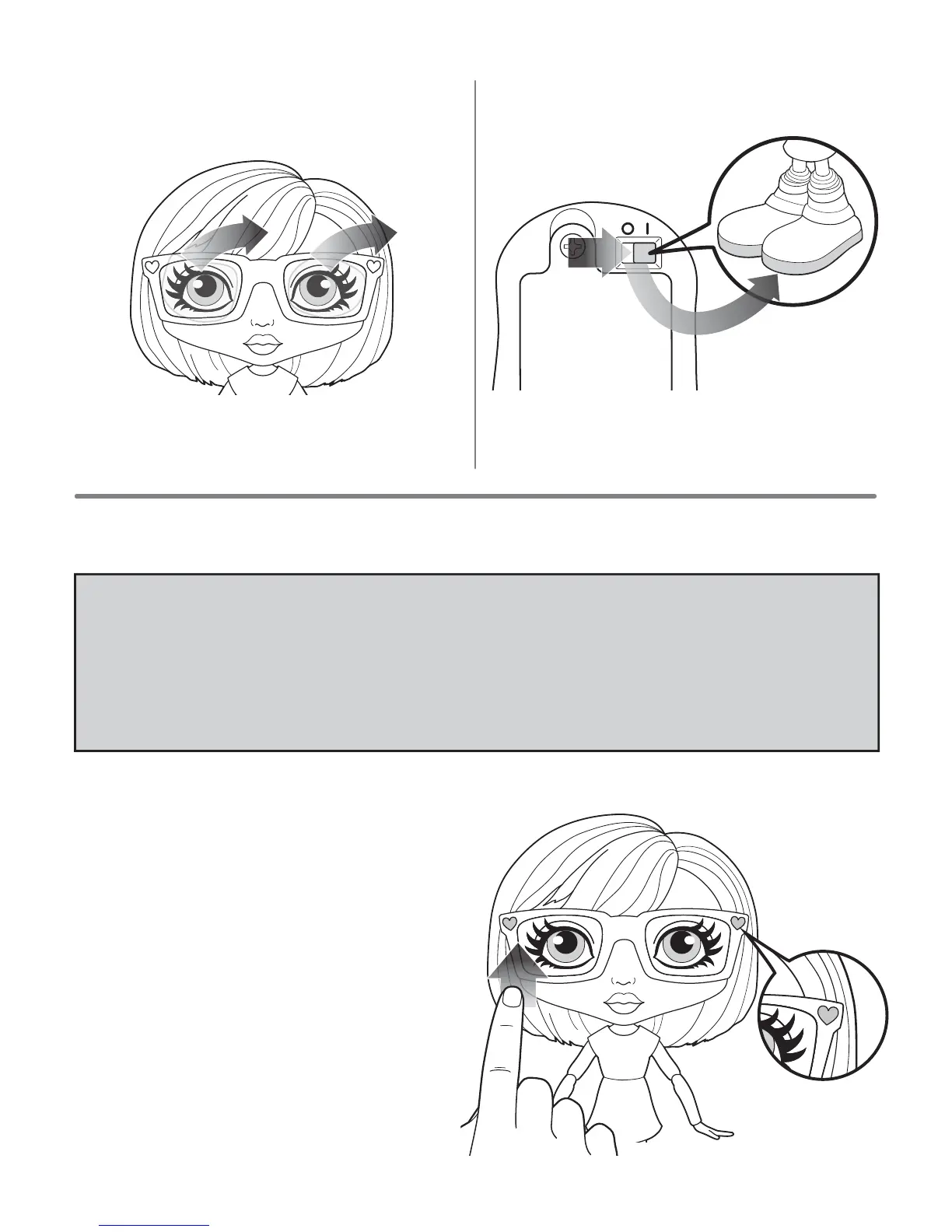 O I