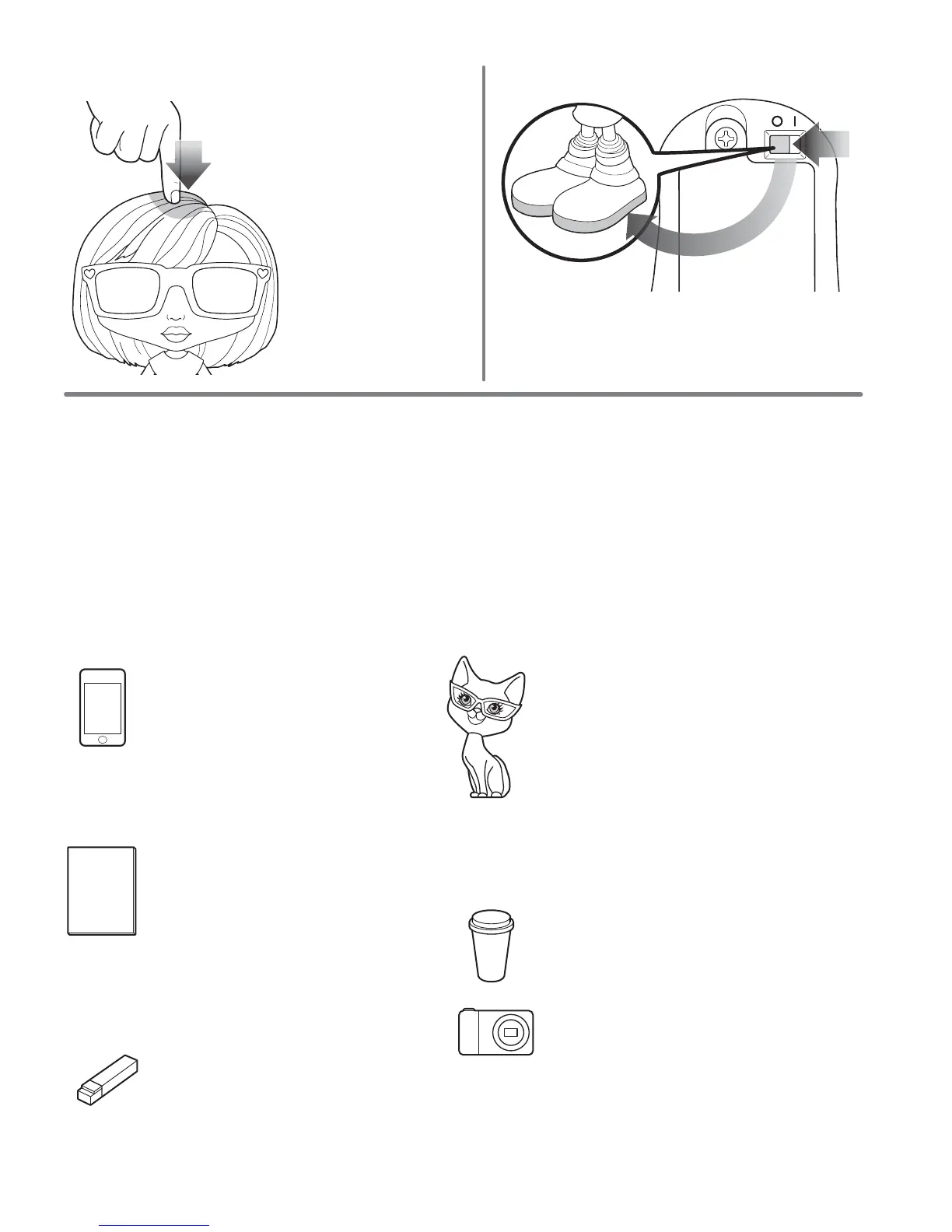 O I