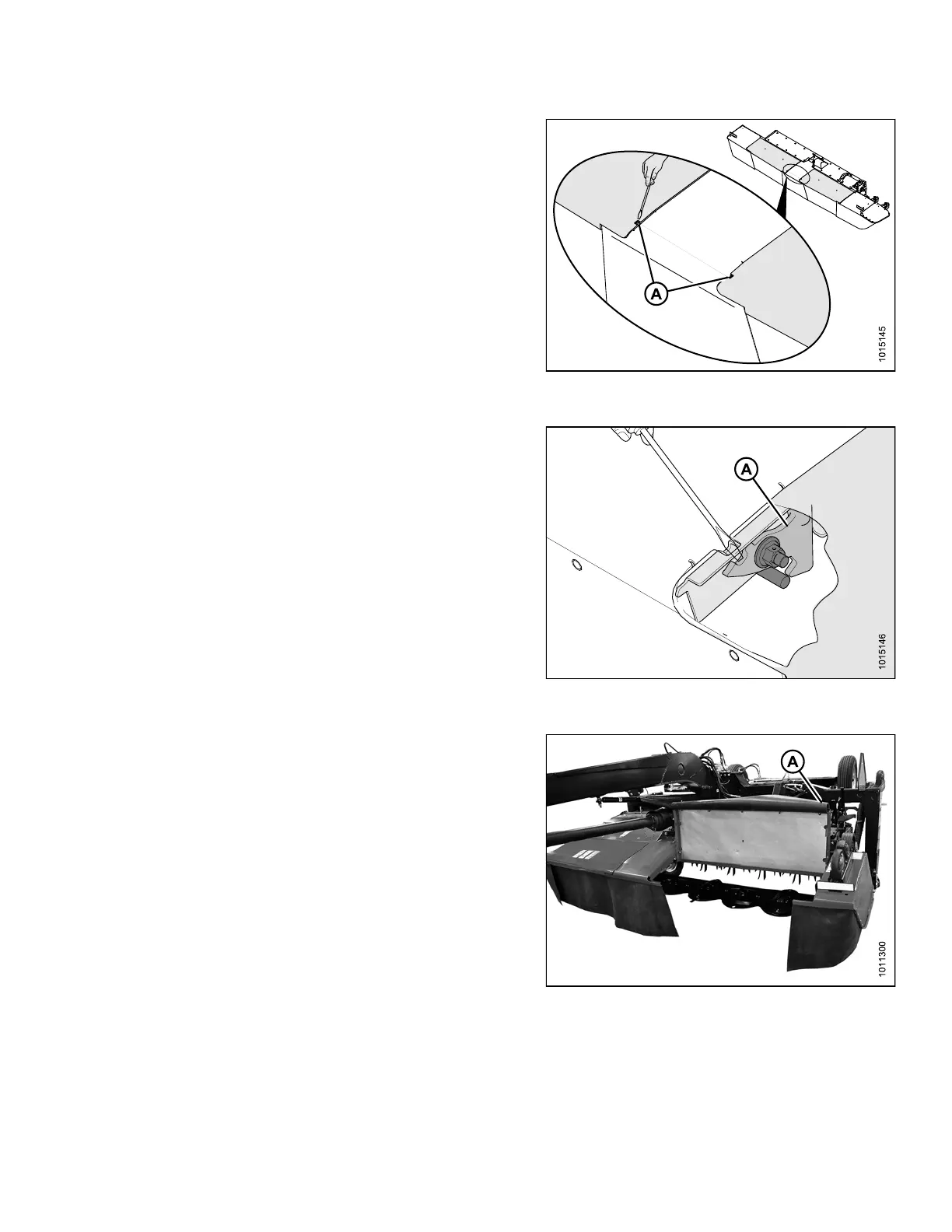 A

1015145

A

1015146

A

1011300