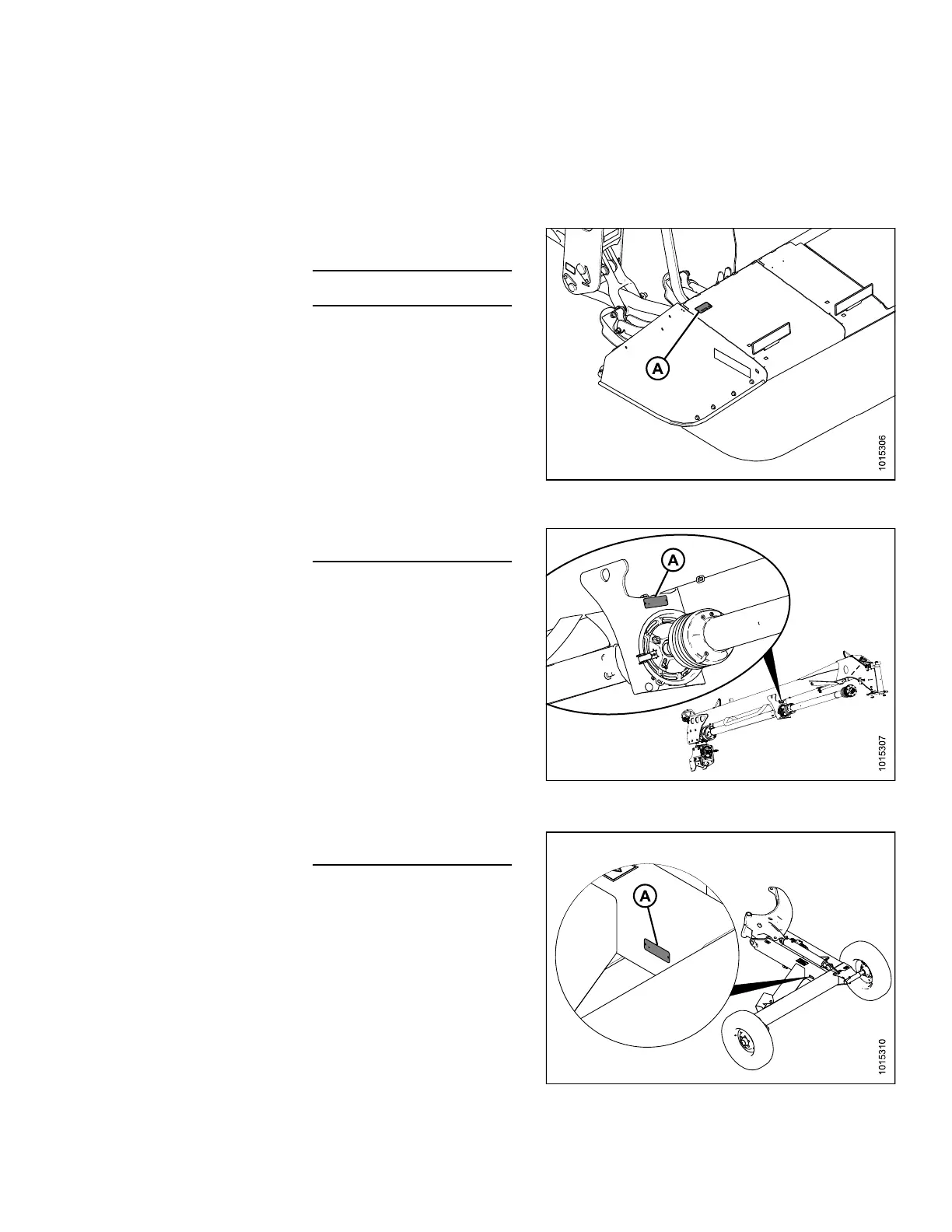 A

1015306

A

1015307

A

1015310