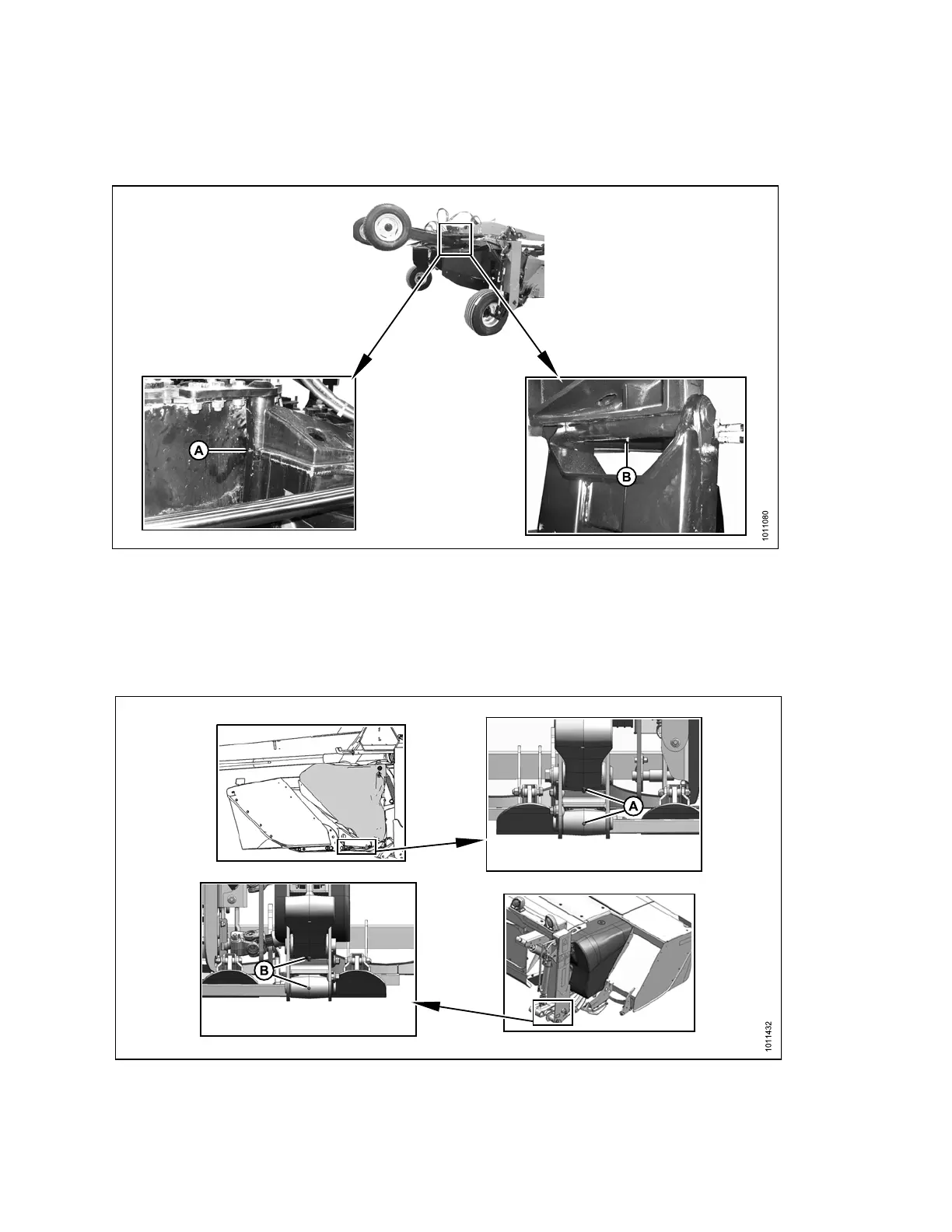 A

B

1011080

A

B

1011432