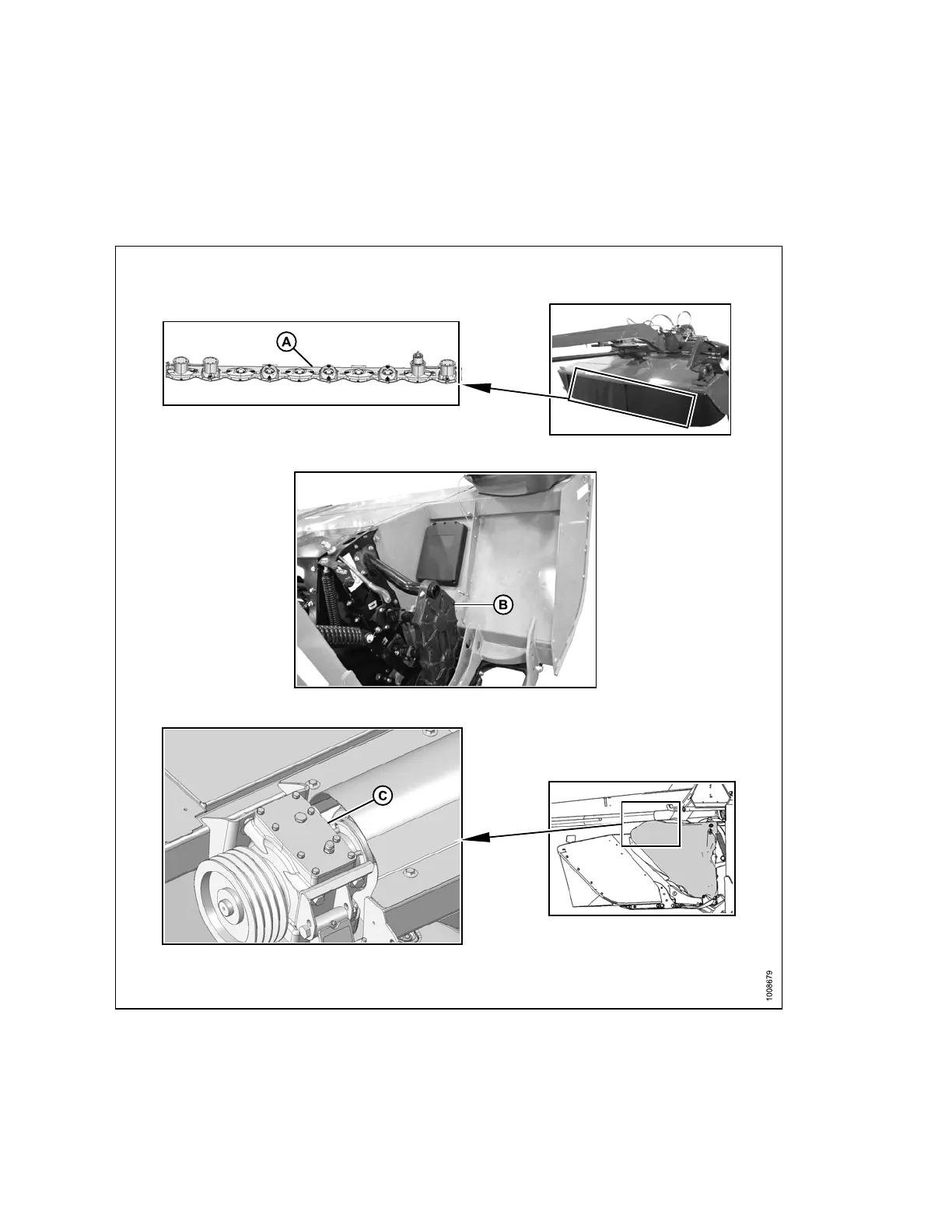 A

B

C

1008679