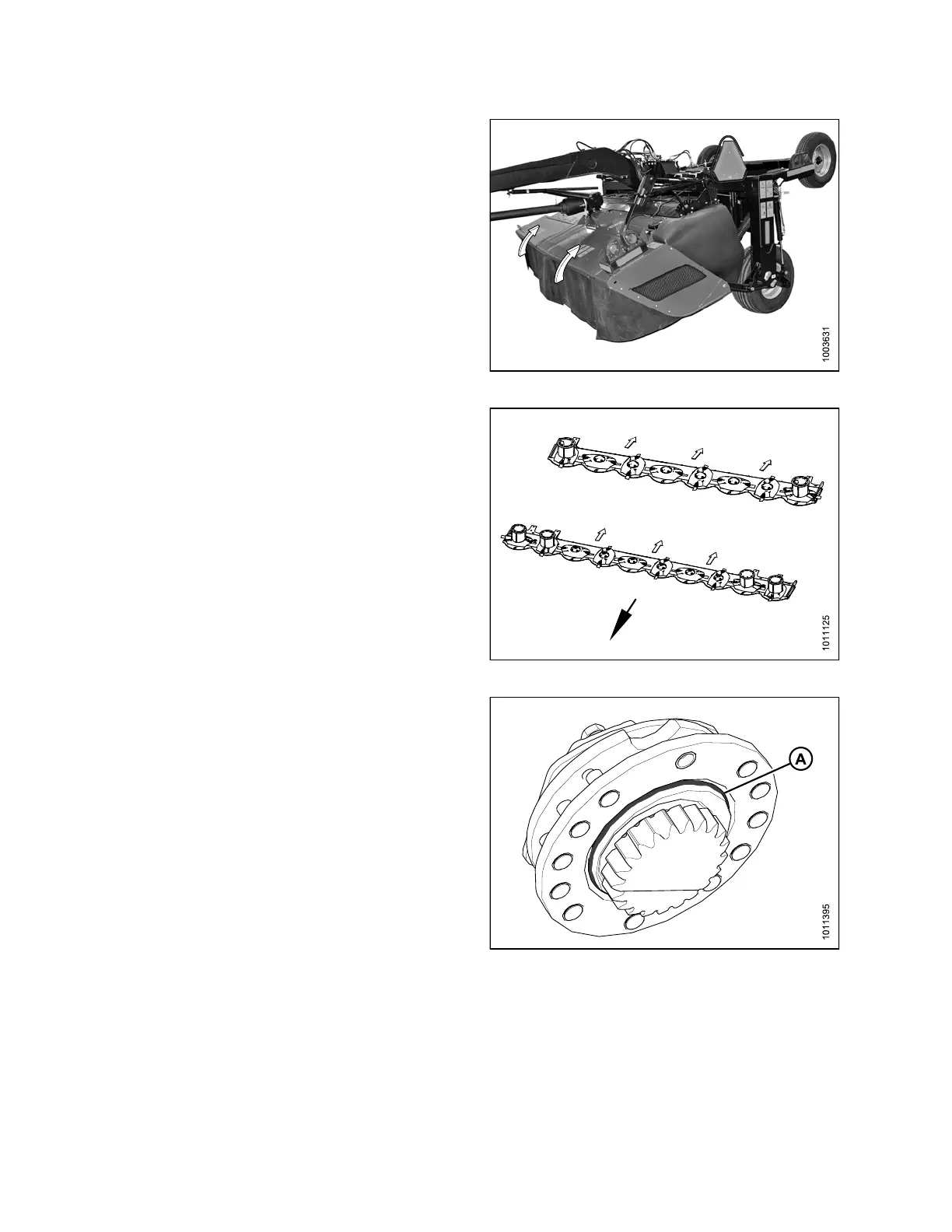 1003631

1011125

A

1011395